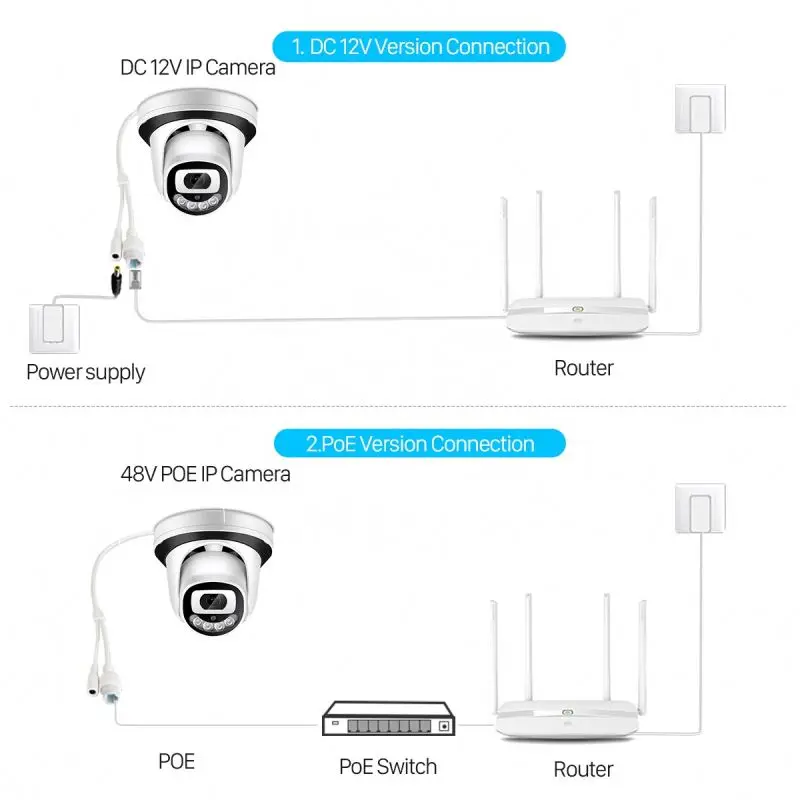 1. DC 12V Version Connection

DC 12V IP Camera

Power supply

Router

2.PoE Version Connection

48V POE IP Camera

POE

PoE Switch

Router