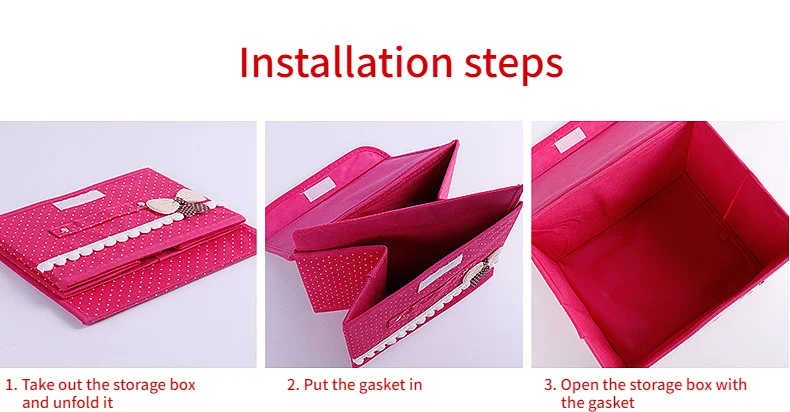 Installation steps

1. Take out the storage box and unfold it

2. Put the gasket in

3. Open the storage box with the gasket