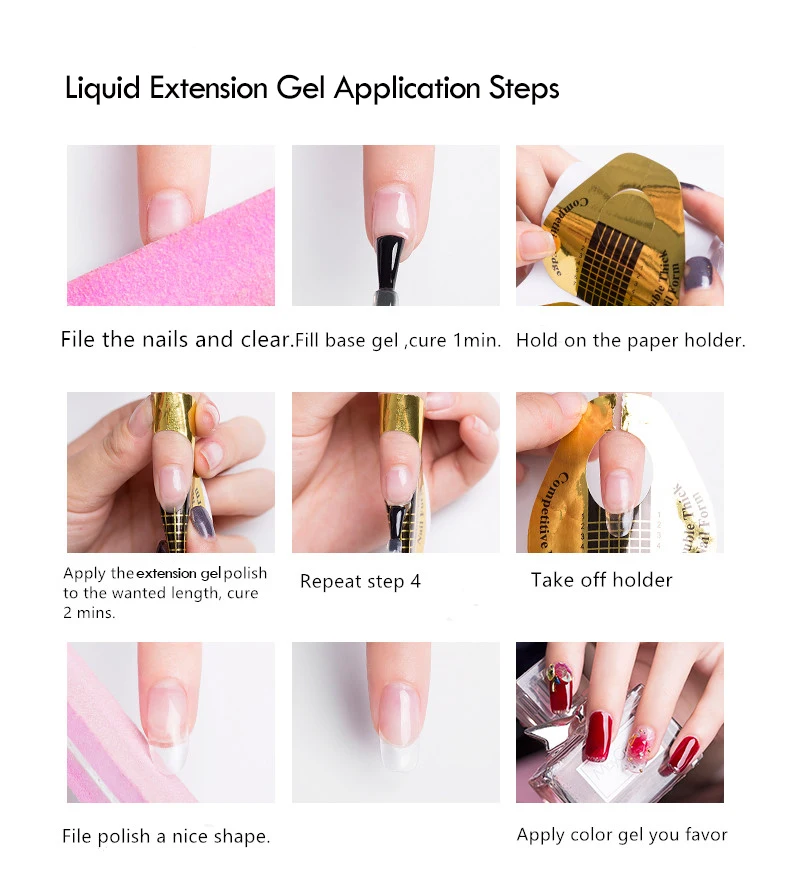 Liquid Extension Gel Application Steps

File the nails and clear.

Fill base gel ,cure 1min.

Hold on the paper holder.

Apply the extension gel polish to the wanted length, cure 2 mins.

Repeat step 4

Take off holder

File polish a nice shape.

Apply color gel you favor