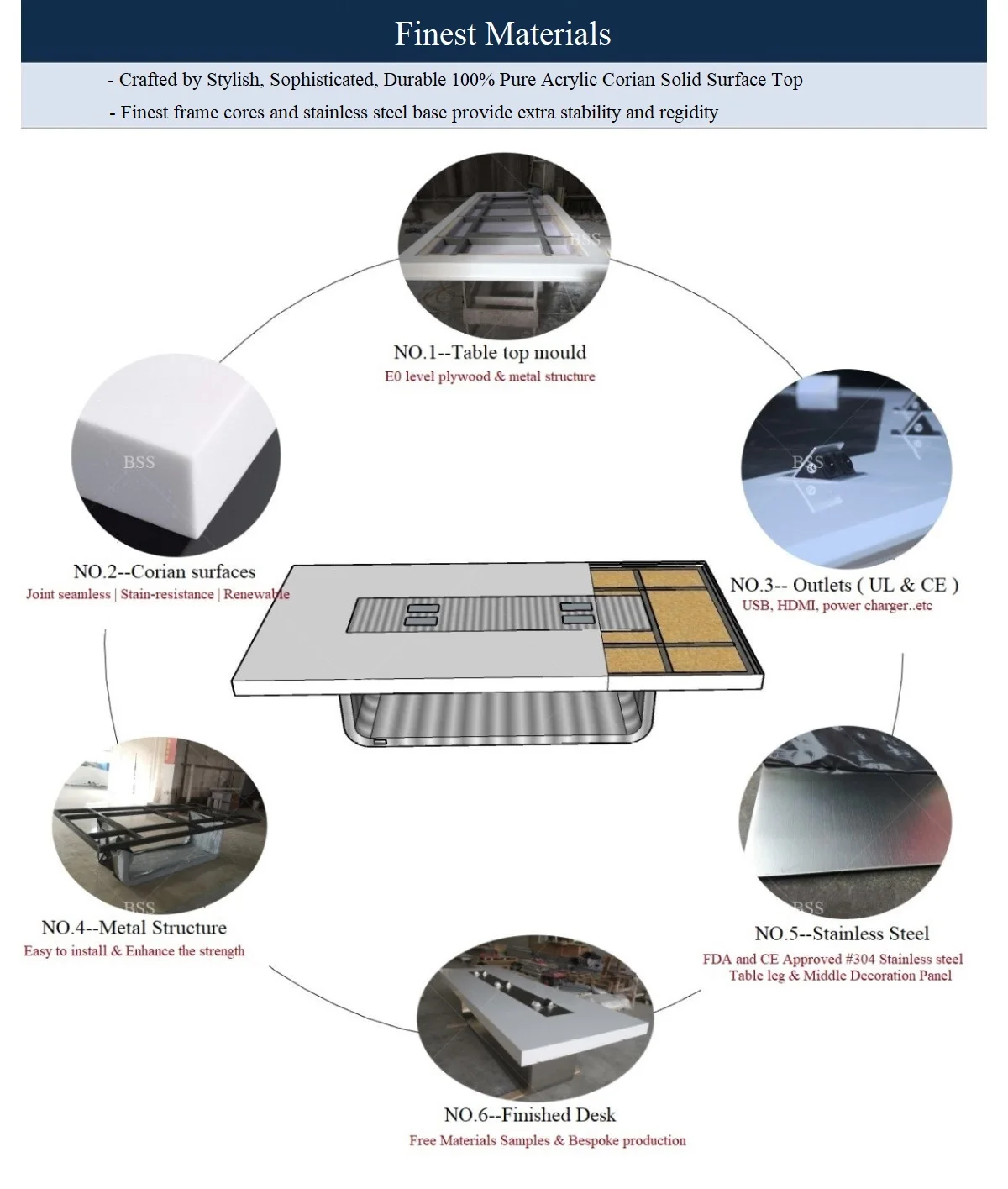 Finest Materials

- Crafted by Stylish, Sophisticated, Durable 100% Pure Acrylic Corian Solid Surface Top

- Finest frame cores and stainless steel base provide extra stability and regidity

BSS

NO.1--Table top mould
E0 level plywood & metal structure

BSS

NO.2--Corian surfaces
Joint seamless | Stain-resistance | Renewable

BSS

NO.3-- Outlets ( UL & CE )
USB, HDMI, power charger..etc

BSS

NO.4--Metal Structure
Easy to install & Enhance the strength

BSS

NO.5--Stainless Steel
FDA and CE Approved #304 Stainless steel
Table leg & Middle Decoration Panel

NO.6--Finished Desk
Free Materials Samples & Bespoke production