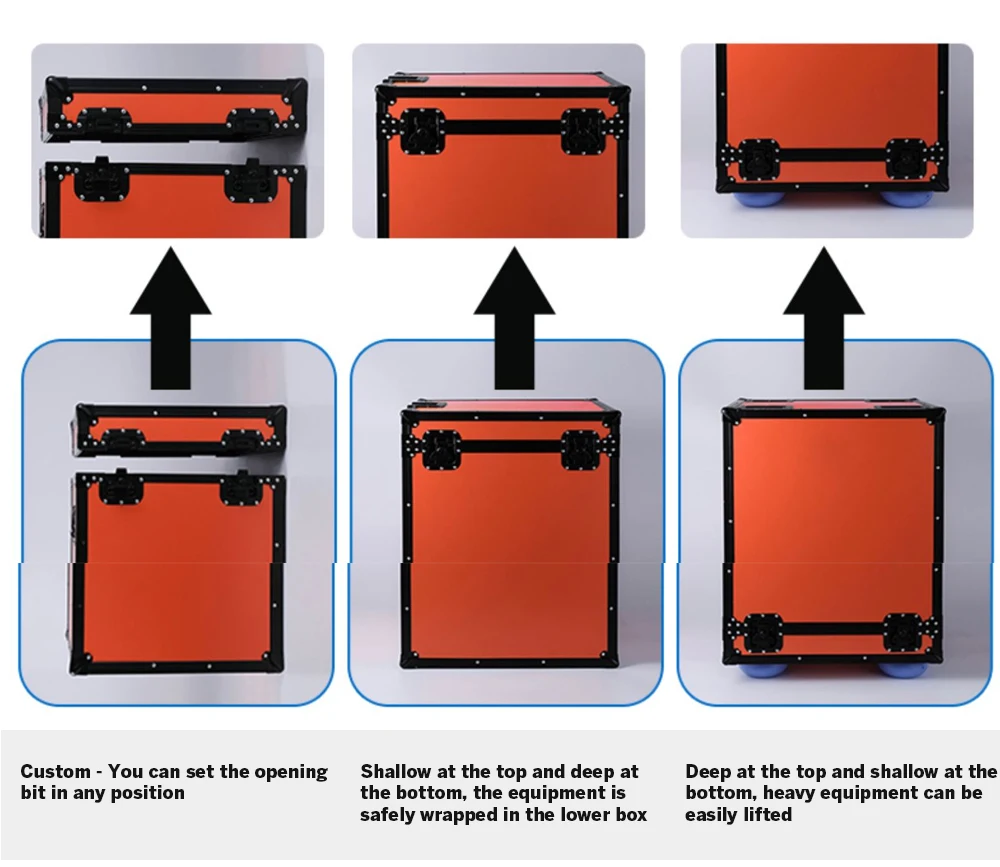 Custom - You can set the opening bit in any position

Shallow at the top and deep at the bottom, the equipment is safely wrapped in the lower box

Deep at the top and shallow at the bottom, heavy equipment can be easily lifted