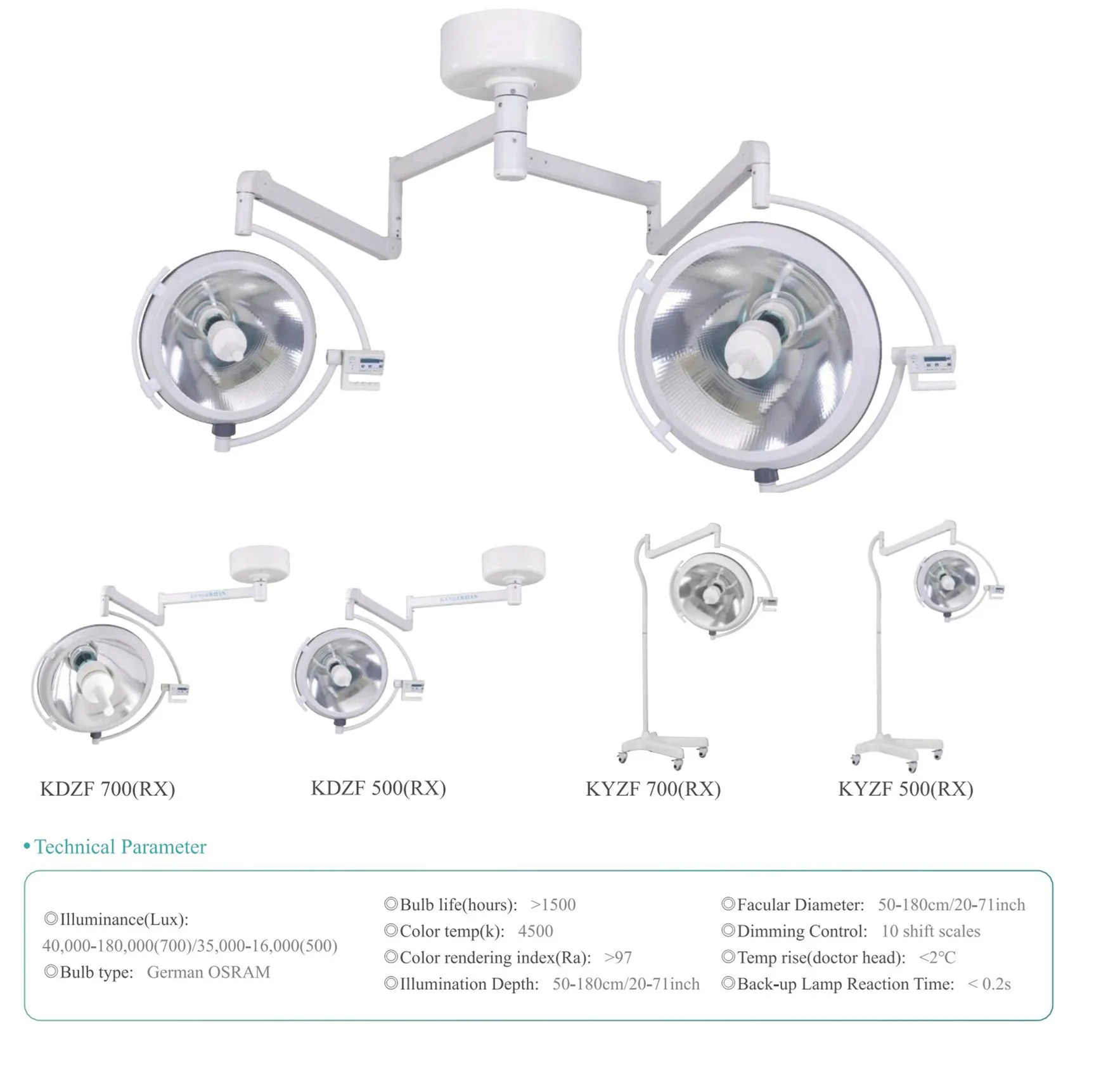 KDZF 700(RX)

KDZF 500(RX)

KYZF 700(RX)

KYZF 500(RX)

• Technical Parameter

◎Illuminance(Lux): 40,000-180,000(700)/35,000-16,000(500)
◎Bulb type: German OSRAM

◎Bulb life(hours): >1500
◎Color temp(k): 4500
◎Color rendering index(Ra): >97
◎Illumination Depth: 50-180cm/20-71inch

◎Facular Diameter: 50-180cm/20-71inch
◎Dimming Control: 10 shift scales
◎Temp rise(doctor head): <2°C
◎Back-up Lamp Reaction Time: < 0.2s