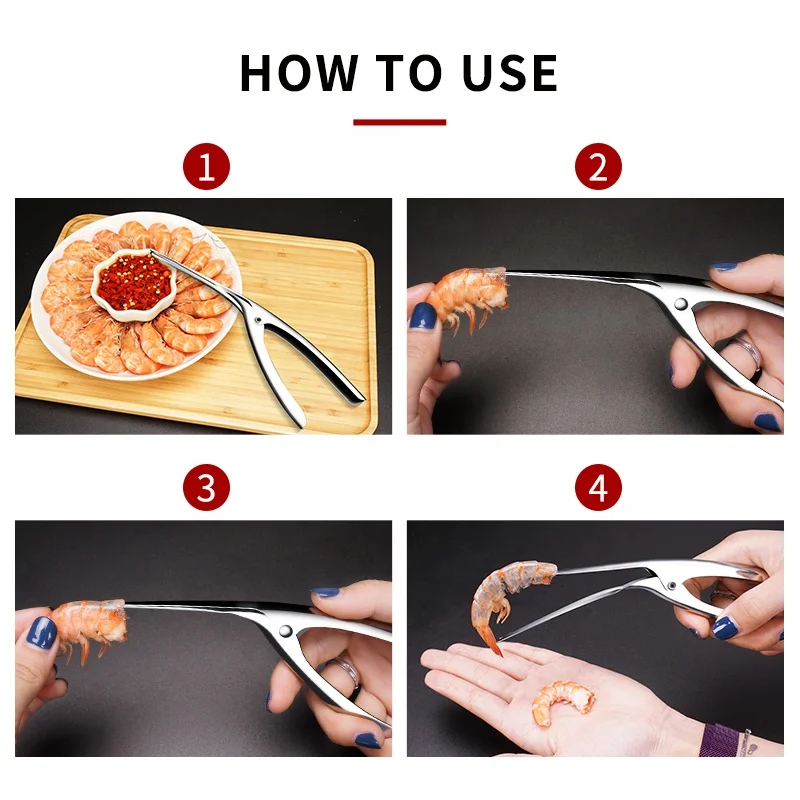 HOW TO USE

1

2

3

4