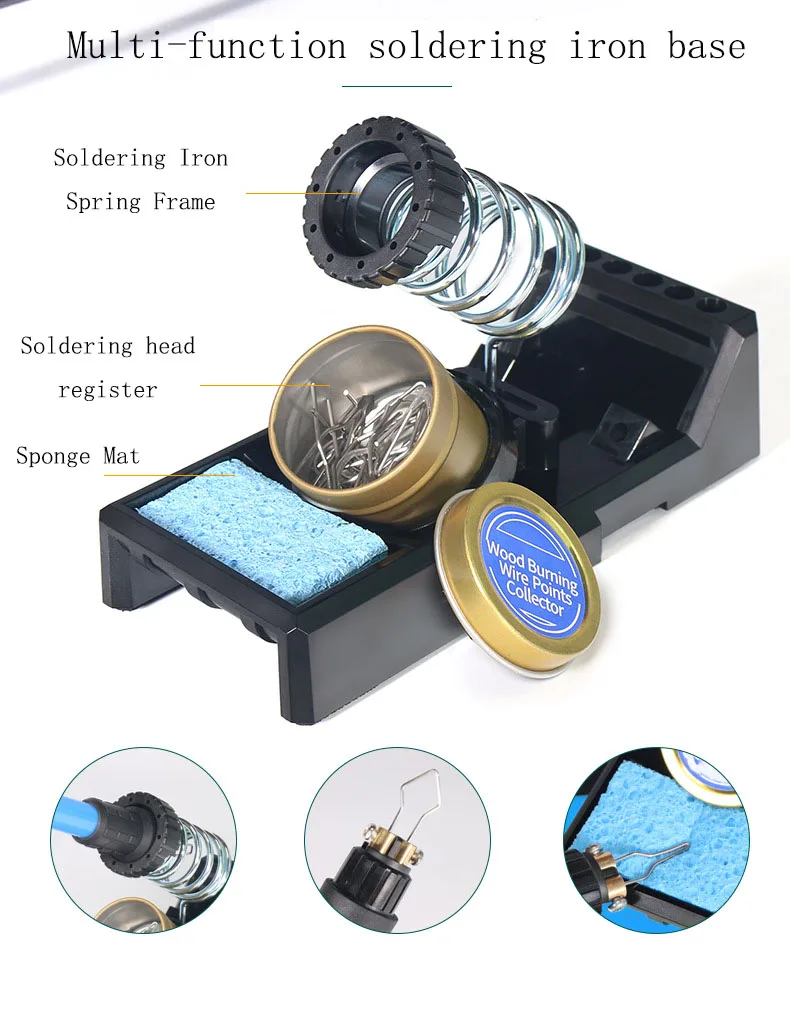 Multi-function soldering iron base

Soldering Iron Spring Frame

Soldering head register

Sponge Mat

Wood Burning Wire Points Collector