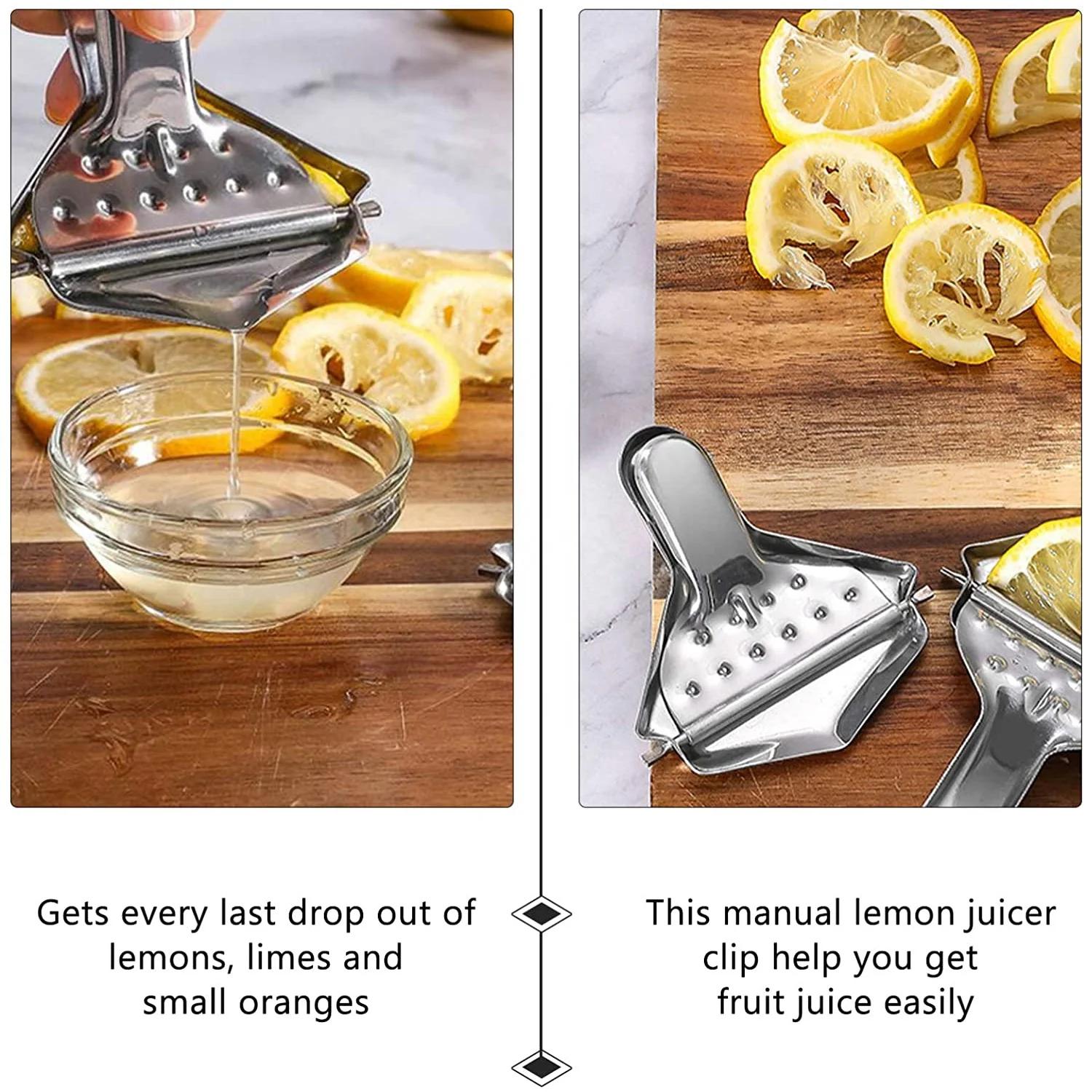 Gets every last drop out of lemons, limes and small oranges

This manual lemon juicer clip help you get fruit juice easily