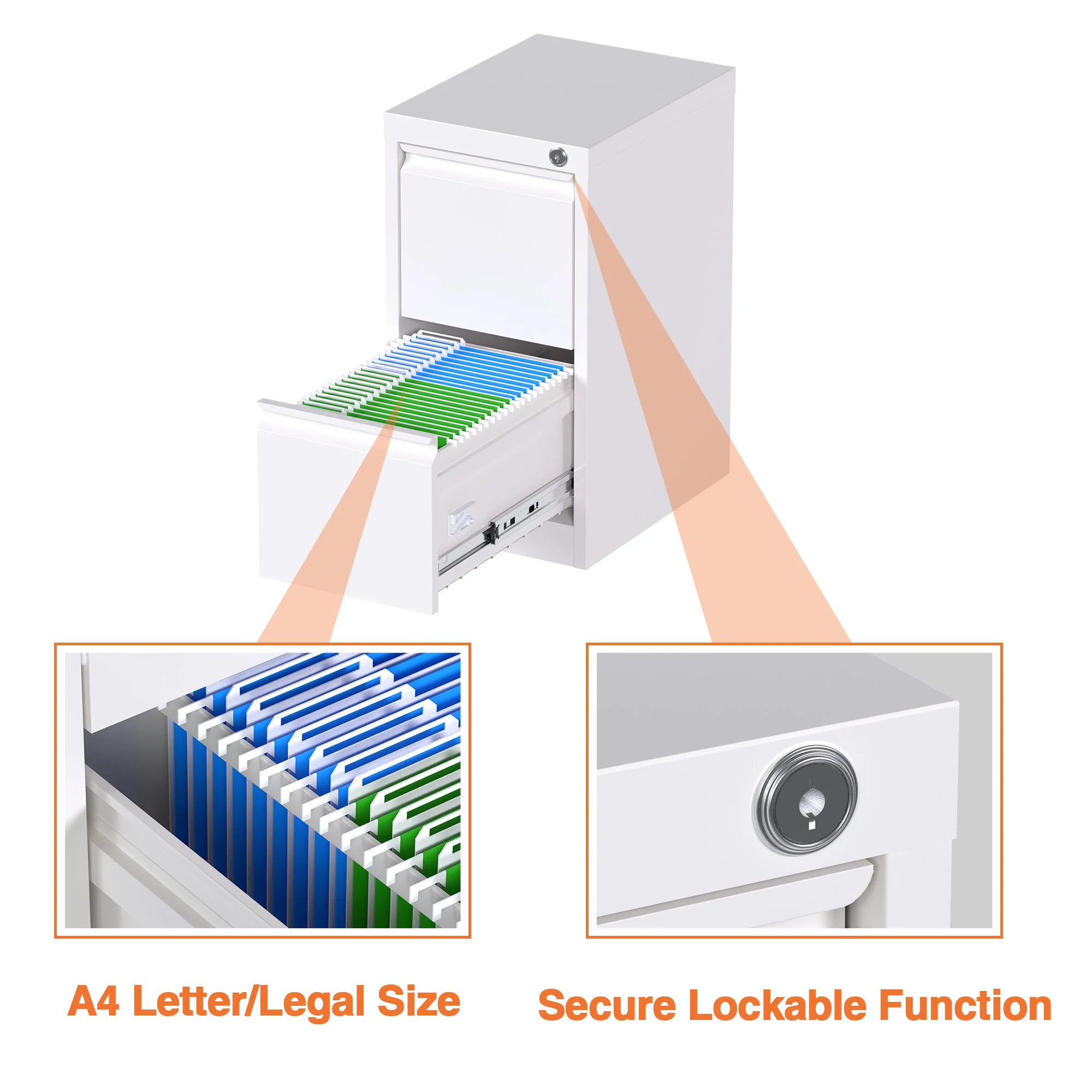 A4 Letter/Legal Size

Secure Lockable Function