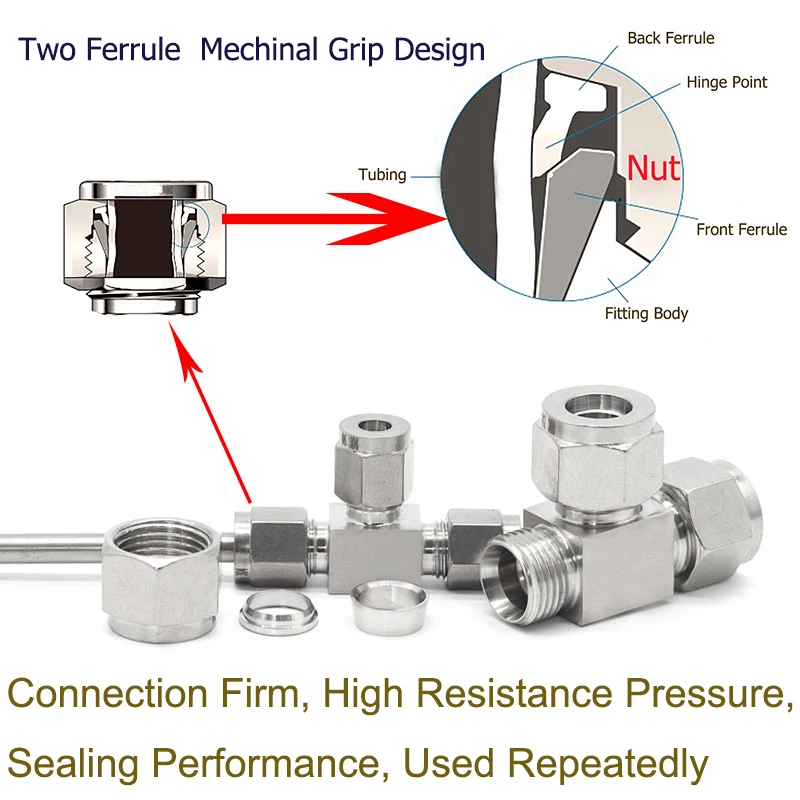 Two Ferrule  Mechinal Grip Design

Back Ferrule

Hinge Point

Tubing

Nut

Front Ferrule

Fitting Body

Connection Firm, High Resistance Pressure,

Sealing Performance, Used Repeatedly