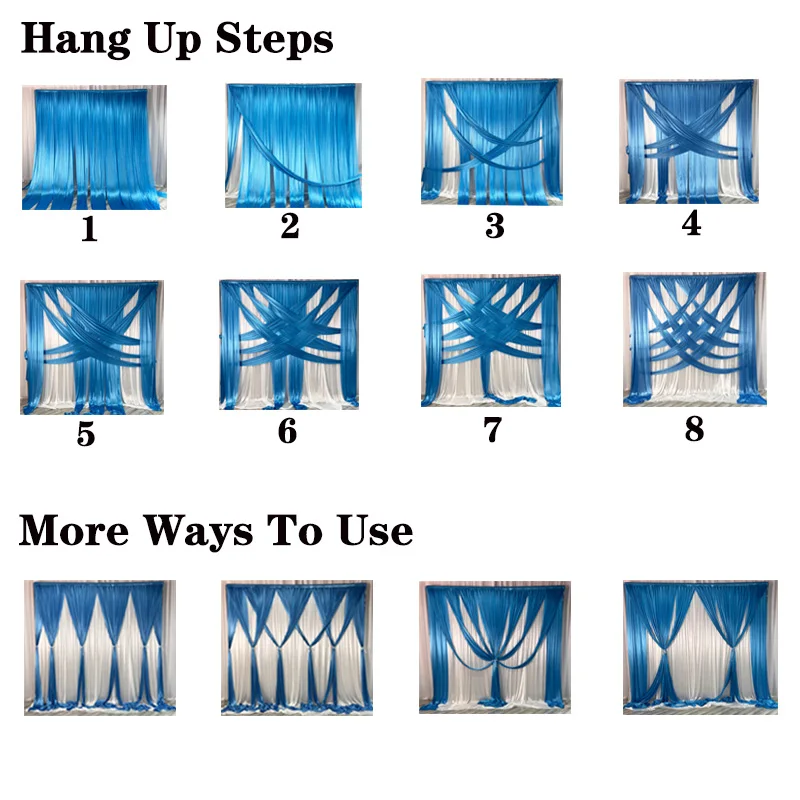 Hang Up Steps

1
2
3
4
5
6
7
8

More Ways To Use