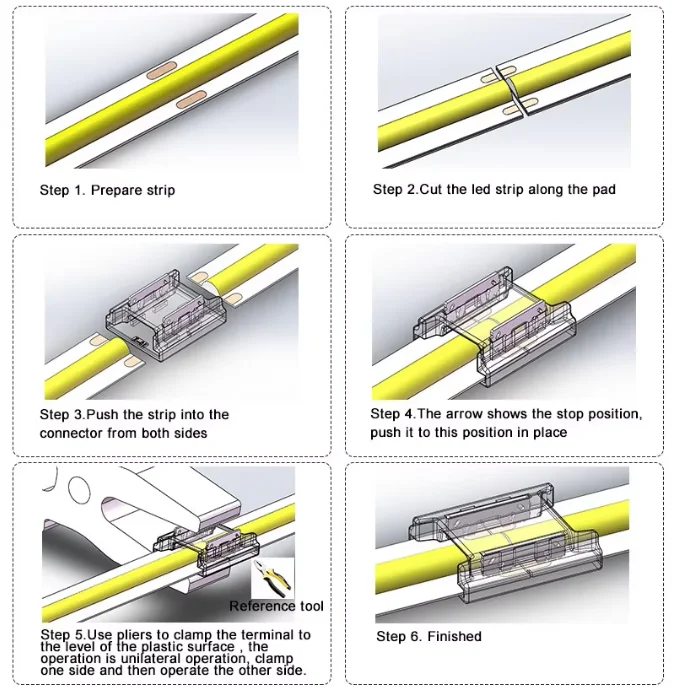 Step 1. Prepare strip

Step 2.Cut the led strip along the pad

Step 3.Push the strip into the connector from both sides

Step 4.The arrow shows the stop position, push it to this position in place

Reference tool

Step 5.Use pliers to clamp the terminal to the level of the plastic surface , the operation is unilateral operation, clamp one side and then operate the other side.

Step 6. Finished