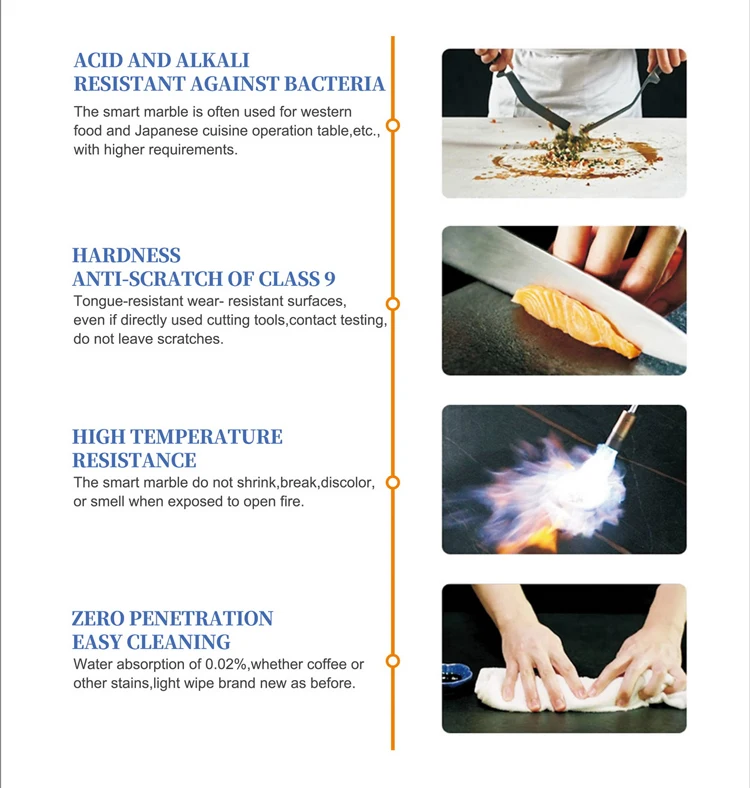 ACID AND ALKALI
RESISTANT AGAINST BACTERIA

The smart marble is often used for western food and Japanese cuisine operation table,etc., with higher requirements.

HARDNESS
ANTI-SCRATCH OF CLASS 9

Tongue-resistant wear- resistant surfaces, even if directly used cutting tools,contact testing, do not leave scratches.

HIGH TEMPERATURE
RESISTANCE

The smart marble do not shrink,break,discolor, or smell when exposed to open fire.

ZERO PENETRATION
EASY CLEANING

Water absorption of 0.02%,whether coffee or other stains,light wipe brand new as before.