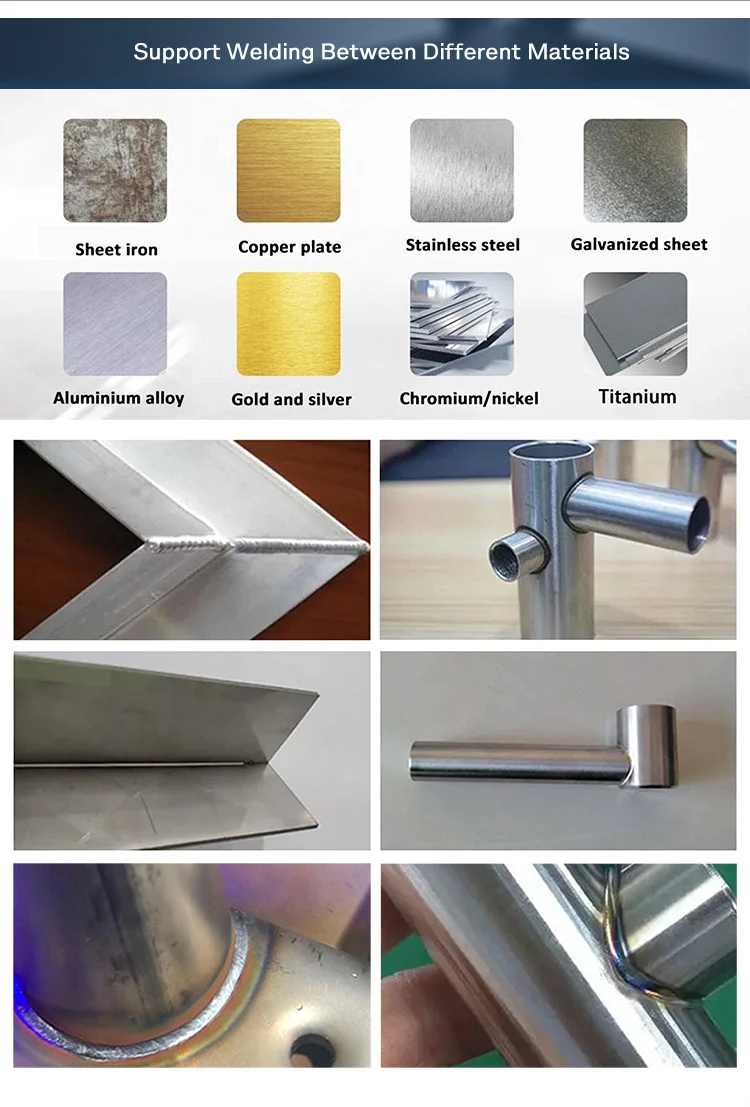 Support Welding Between Different Materials

Sheet iron
Copper plate
Stainless steel
Galvanized sheet
Aluminium alloy
Gold and silver
Chromium/nickel
Titanium