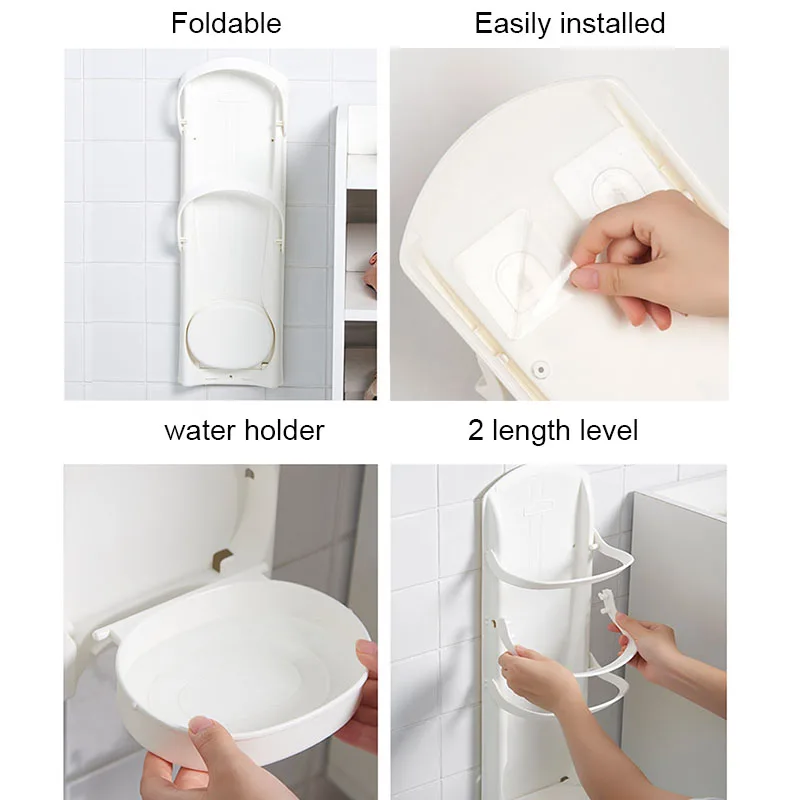 Foldable

Easily installed

water holder

2 length level