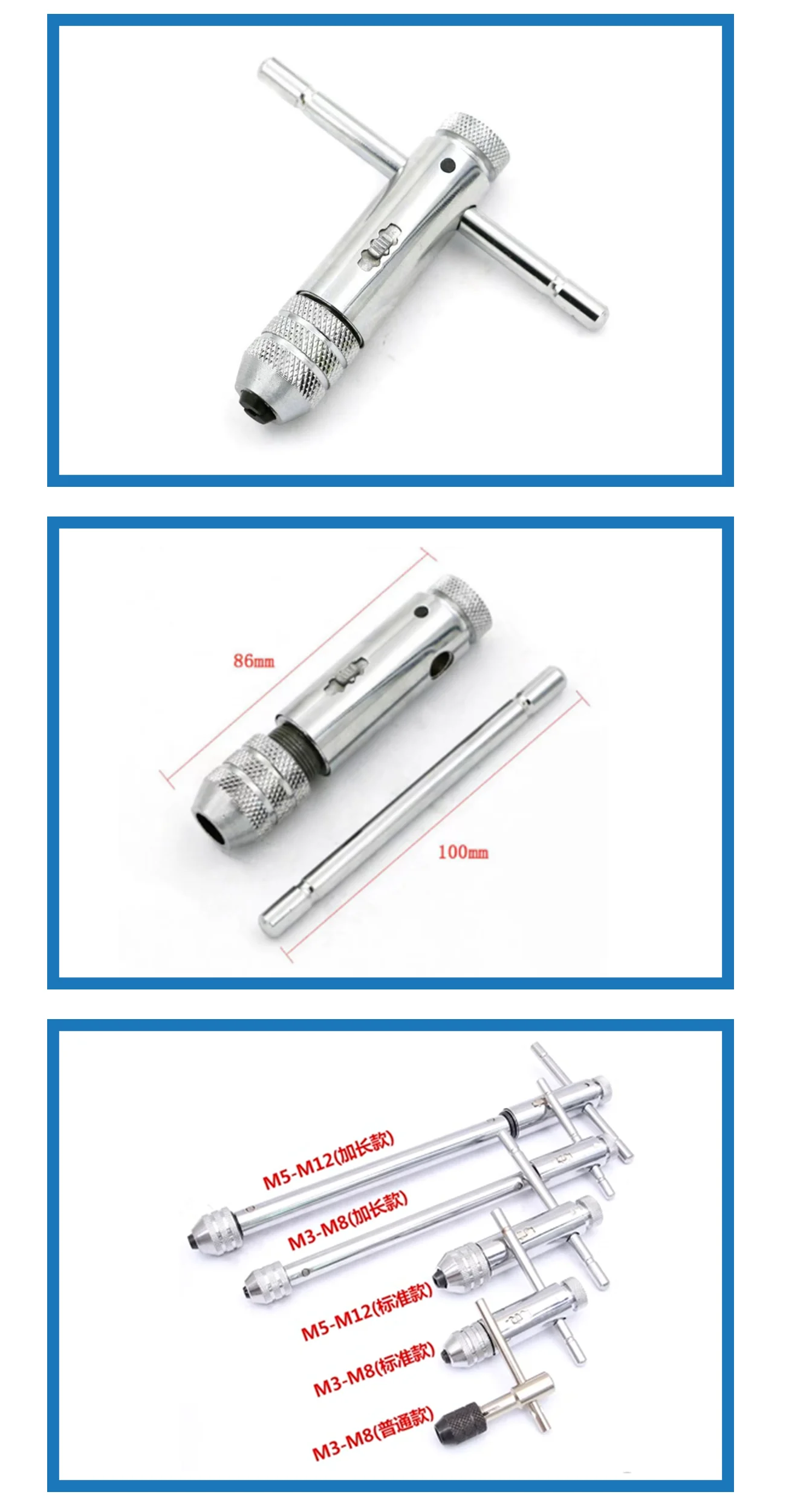 86mm

100mm

M5-M12(加长款)

M3-M8(加长款)

M5-M12(标准款)

M3-M8(标准款)

M3-M8(普通款)