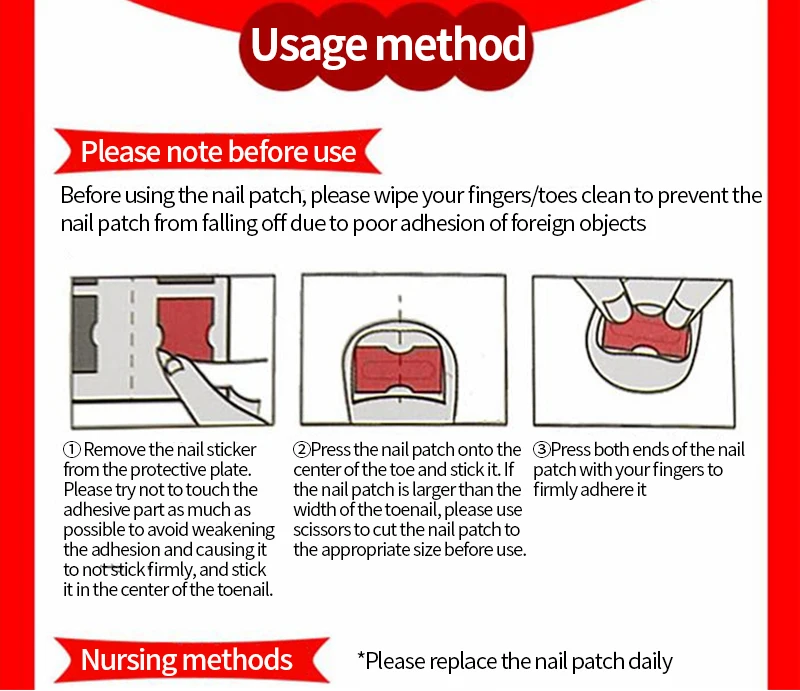 Usage method

Please note before use

Before using the nail patch, please wipe your fingers/toes clean to prevent the nail patch from falling off due to poor adhesion of foreign objects

① Remove the nail sticker from the protective plate. Please try not to touch the adhesive part as much as possible to avoid weakening the adhesion and causing it to not stick firmly, and stick it in the center of the toenail.

②Press the nail patch onto the center of the toe and stick it. If the nail patch is larger than the width of the toenail, please use scissors to cut the nail patch to the appropriate size before use.

③Press both ends of the nail patch with your fingers to firmly adhere it

Nursing methods

*Please replace the nail patch daily