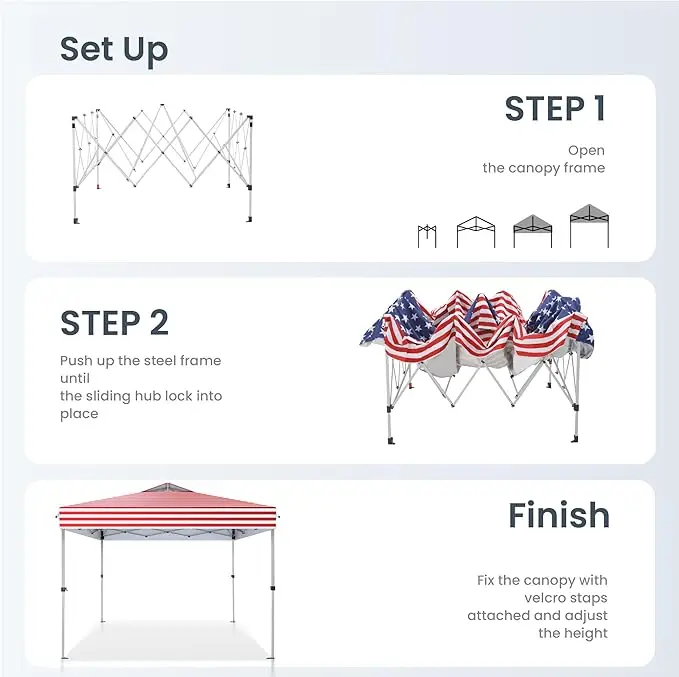 Set Up

STEP 1

Open
the canopy frame

STEP 2

Push up the steel frame
until
the sliding hub lock into
place

Finish

Fix the canopy with
velcro staps
attached and adjust
the height