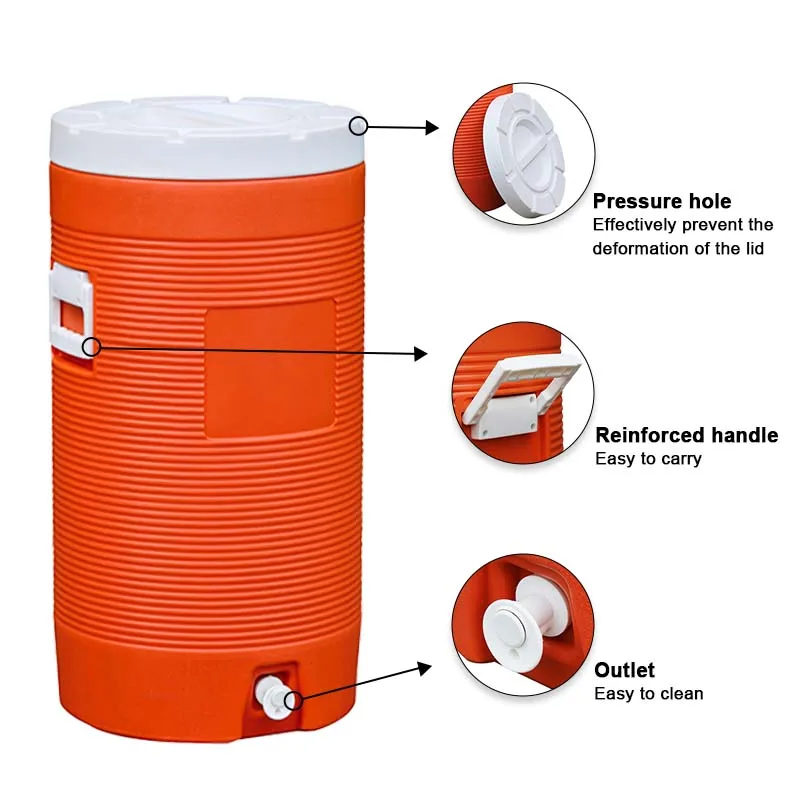 Pressure hole
Effectively prevent the deformation of the lid

Reinforced handle
Easy to carry

Outlet
Easy to clean