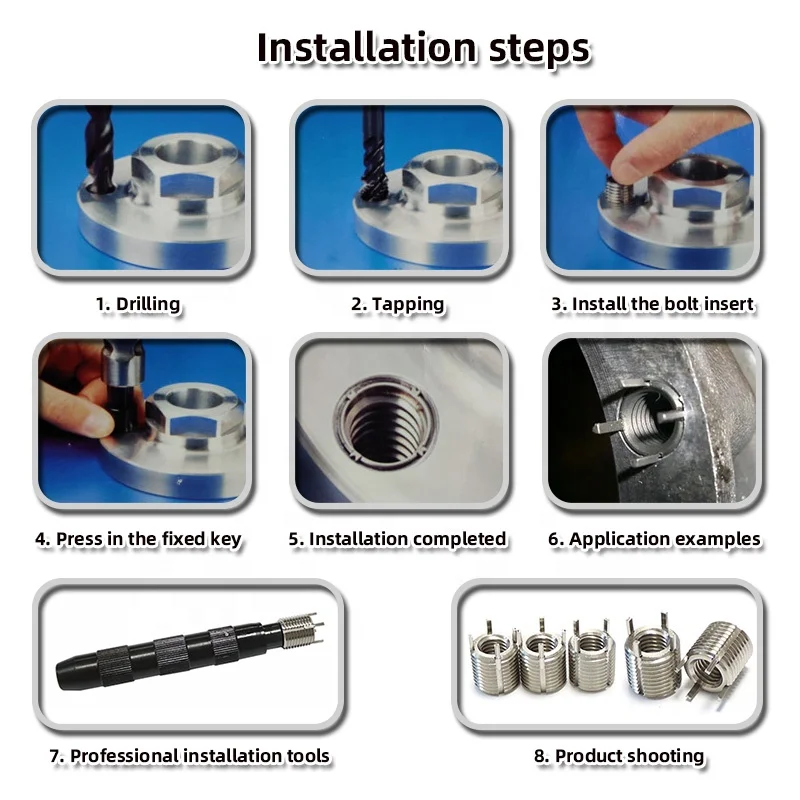 Installation steps

1. Drilling

2. Tapping

3. Install the bolt insert

4. Press in the fixed key

5. Installation completed

6. Application examples

7. Professional installation tools

8. Product shooting