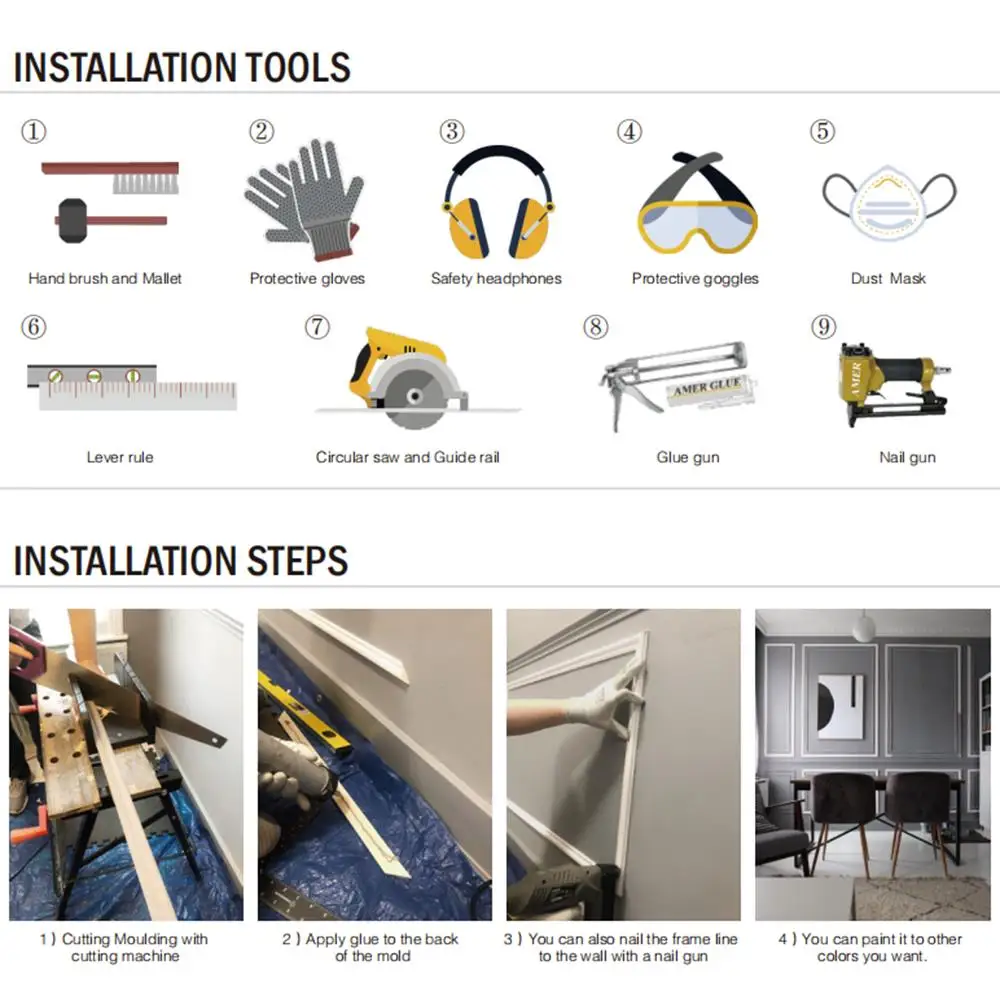 INSTALLATION TOOLS

①
Hand brush and Mallet

②
Protective gloves

③
Safety headphones

④
Protective goggles

⑤
Dust Mask

⑥
Lever rule

⑦
Circular saw and Guide rail

⑧
AMER GLUE
Glue gun

⑨
AMER
Nail gun

INSTALLATION STEPS

1 ) Cutting Moulding with cutting machine

2 ) Apply glue to the back of the mold

3 ) You can also nail the frame line to the wall with a nail gun

4 ) You can paint it to other colors you want.