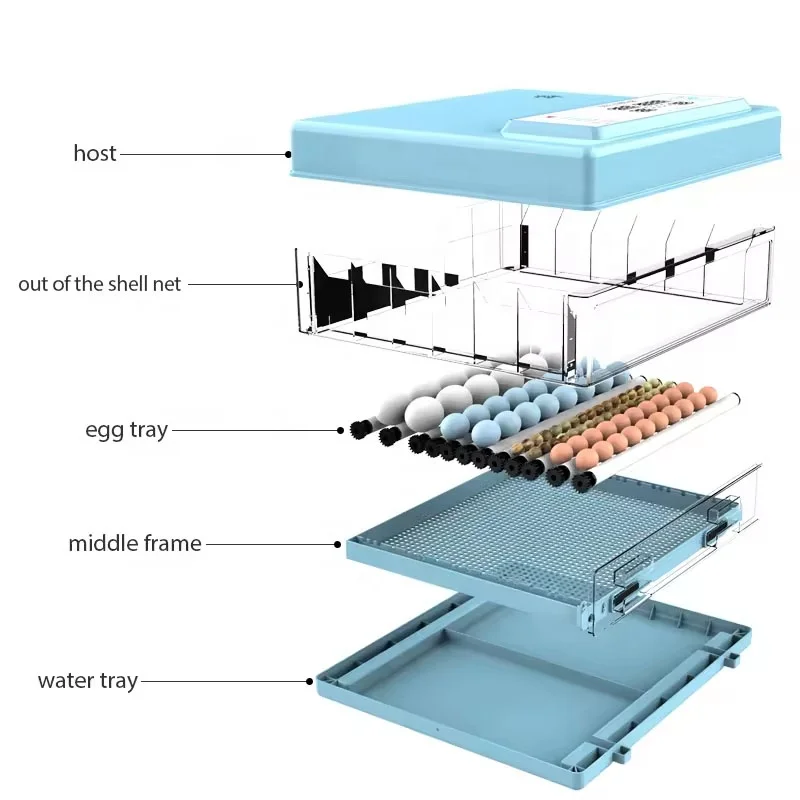 host

out of the shell net

egg tray

middle frame

water tray