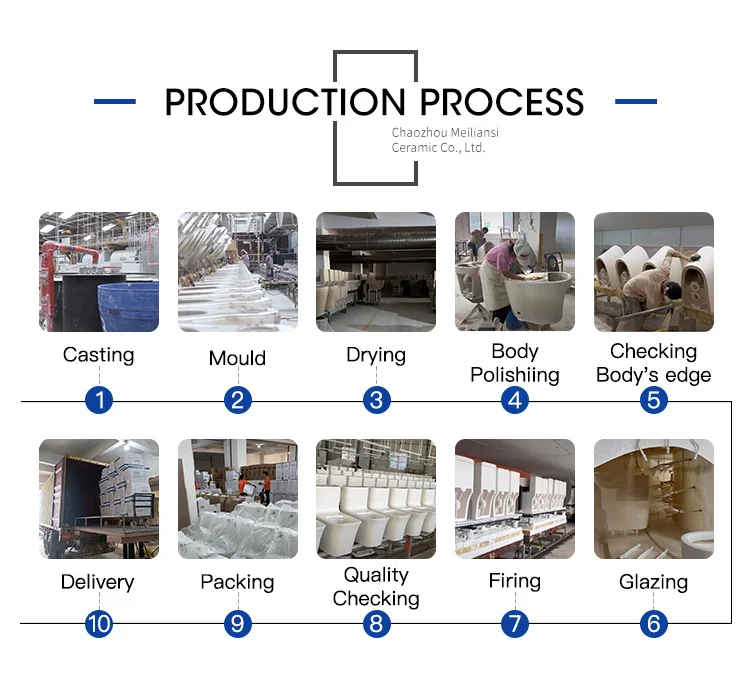 PRODUCTION PROCESS

Chaozhou Meiliansi Ceramic Co., Ltd.

Casting
1

Mould
2

Drying
3

Body Polishiing
4

Checking Body's edge
5

Delivery
10

Packing
9

Quality Checking
8

Firing
7

Glazing
6