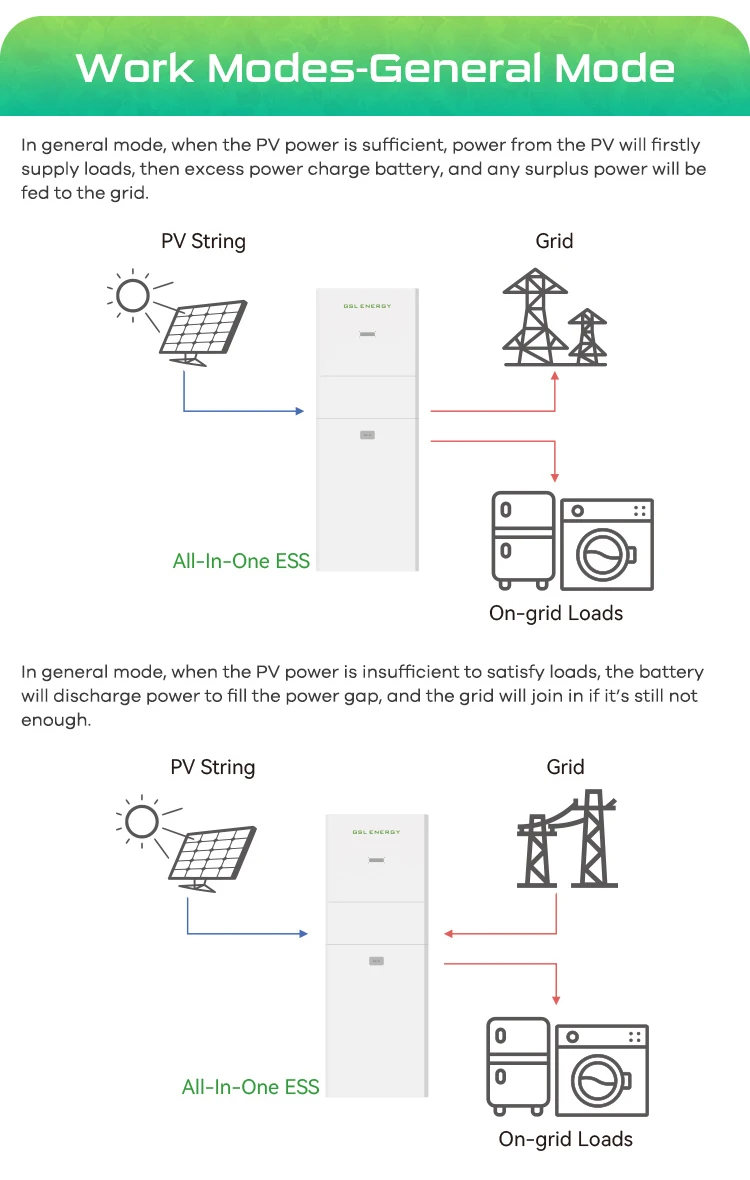 Work Modes-General Mode

In general mode, when the PV power is sufficient, power from the PV will firstly supply loads, then excess power charge battery, and any surplus power will be fed to the grid.

PV String

Grid

GSL ENERGY

All-In-One ESS

On-grid Loads

In general mode, when the PV power is insufficient to satisfy loads, the battery will discharge power to fill the power gap, and the grid will join in if it's still not enough.

PV String

Grid

GSL ENERGY

All-In-One ESS

On-grid Loads