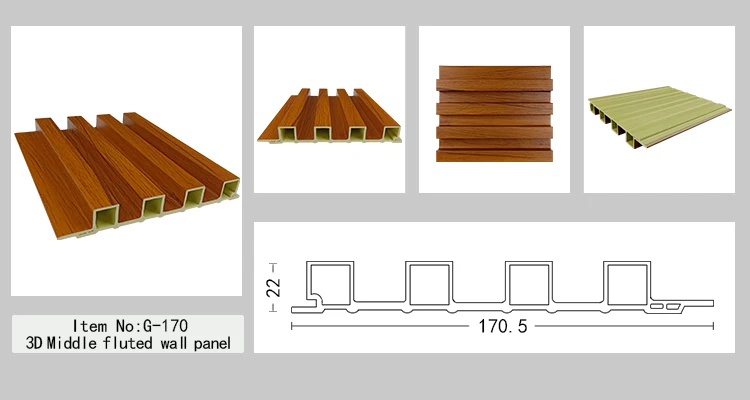 Item No:G-170
3D Middle fluted wall panel

22

170.5