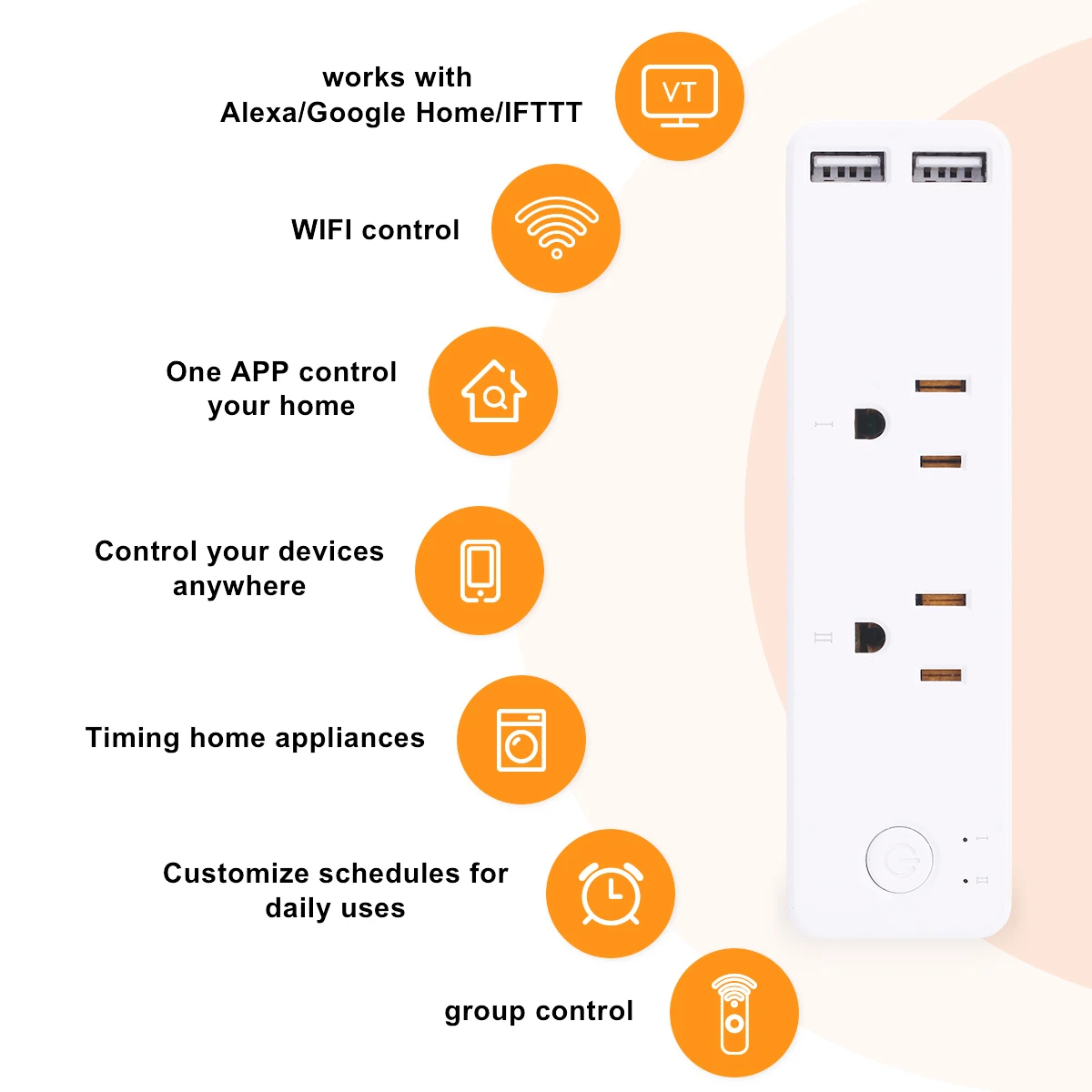 works with
Alexa/Google Home/IFTTT

VT

WIFI control

One APP control your home

Control your devices anywhere

Timing home appliances

Customize schedules for daily uses

group control

I

II

I

II