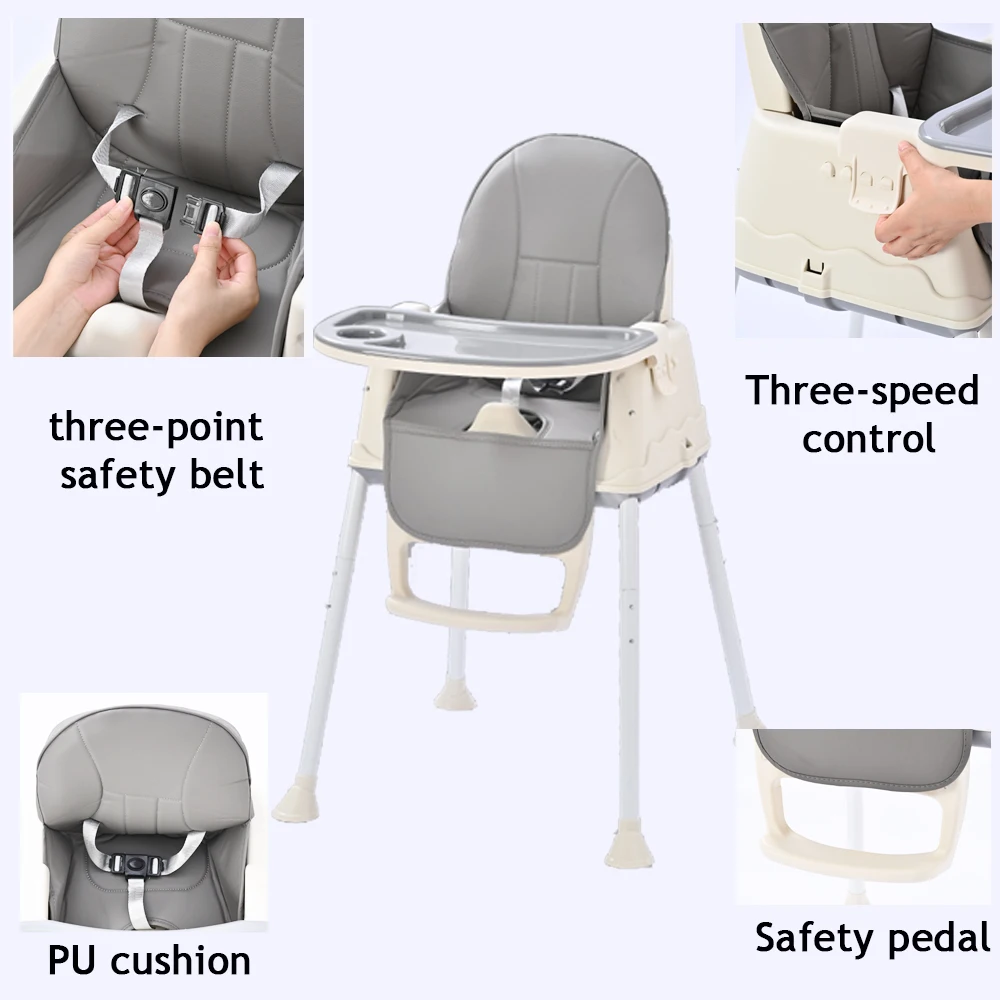 three-point safety belt

Three-speed control

PU cushion

Safety pedal