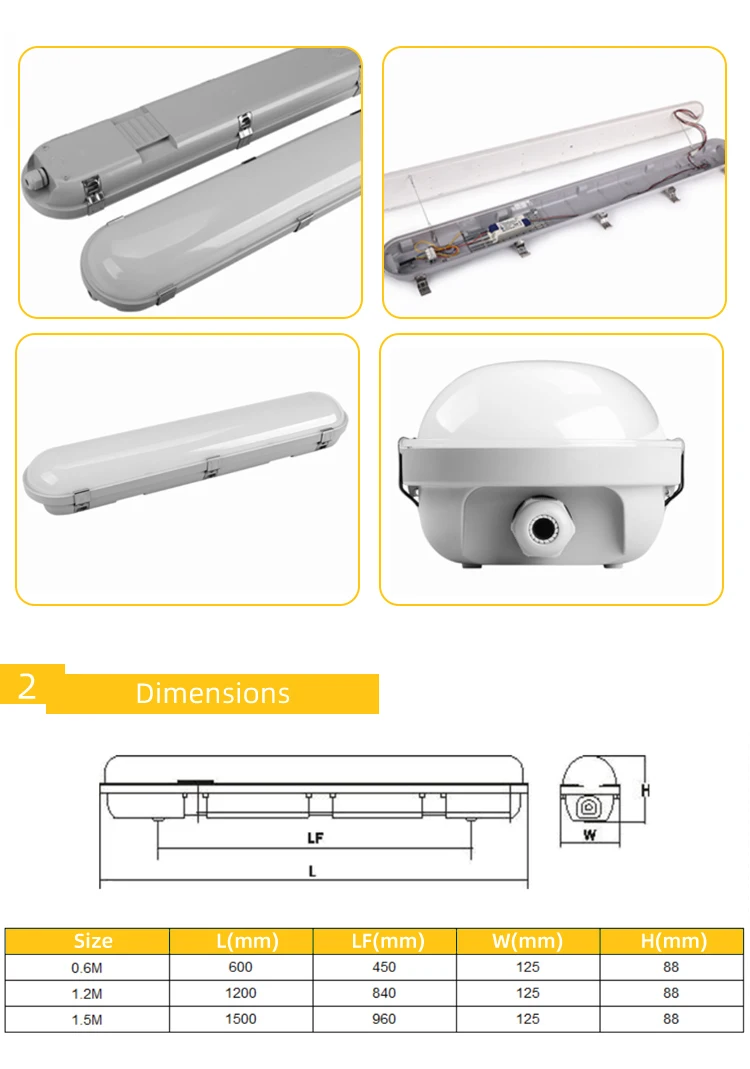 2 Dimensions

LF

L

H

W

| Size | L(mm) | LF(mm) | W(mm) | H(mm) |
|---|---|---|---|---|
| 0.6M | 600 | 450 | 125 | 88 |
| 1.2M | 1200 | 840 | 125 | 88 |
| 1.5M | 1500 | 960 | 125 | 88 |