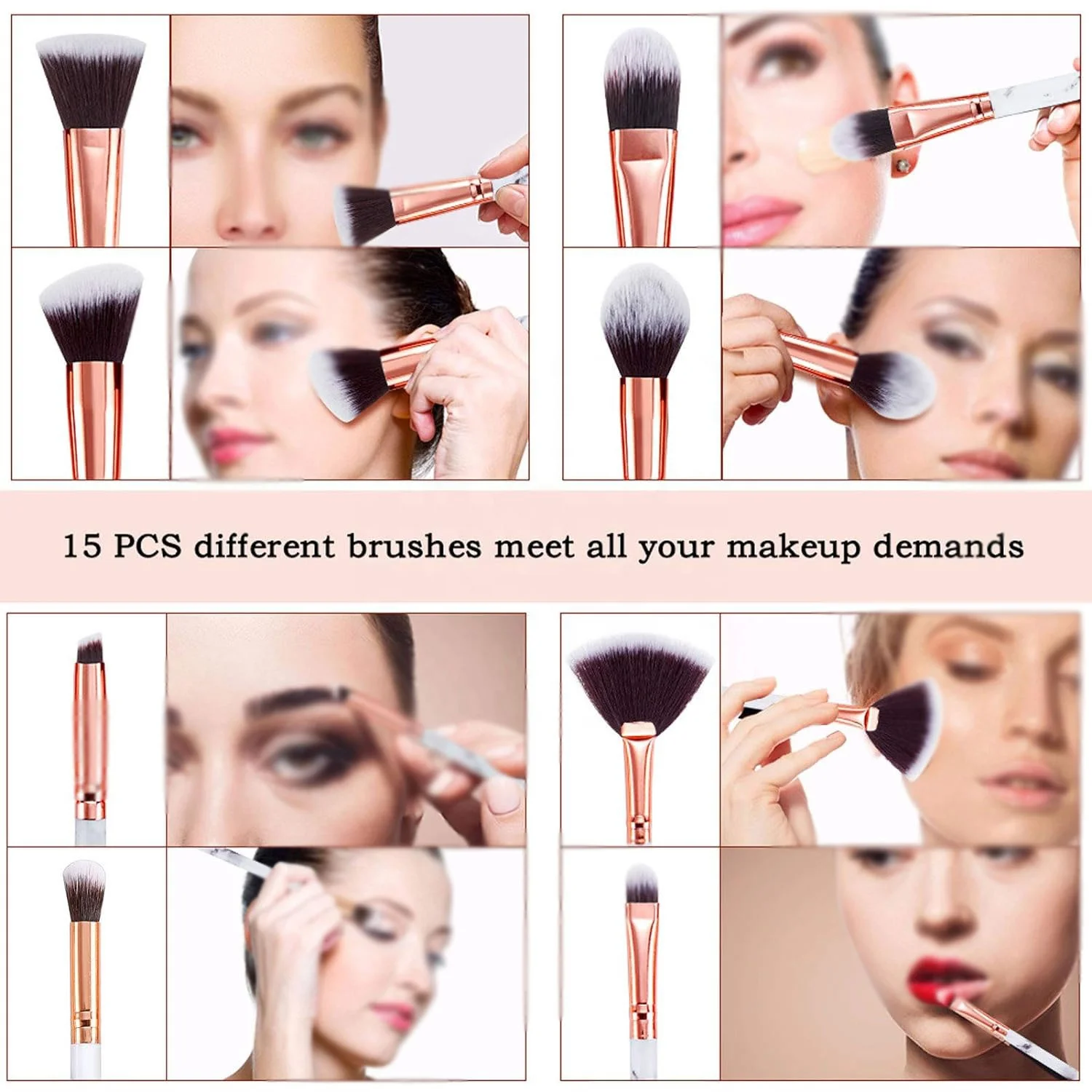 15 PCS different brushes meet all your makeup demands