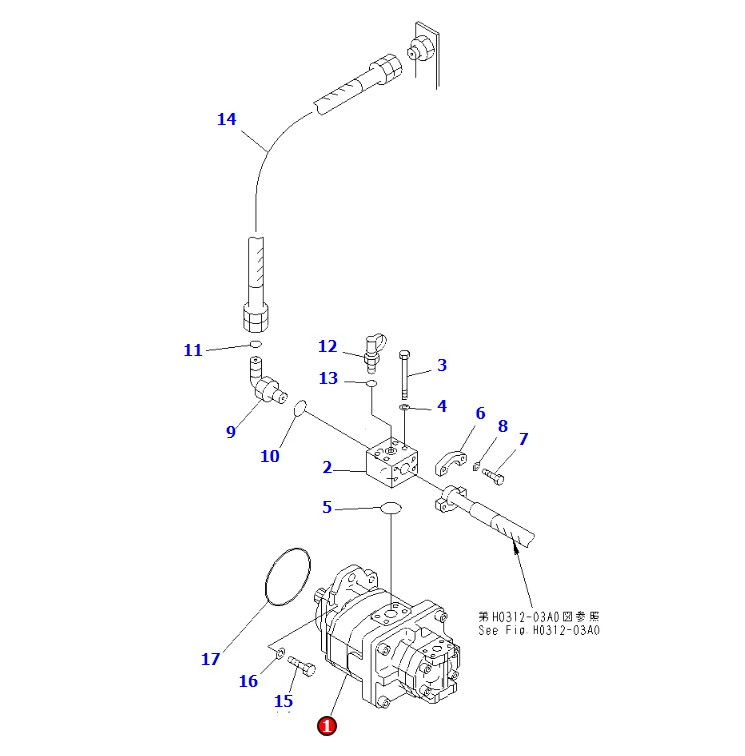 14

11

12

3

13

4

9

10

6

8

7

2

5

第H0312-03A0図参照
See Fig.H0312-03A0

17

16

15

1