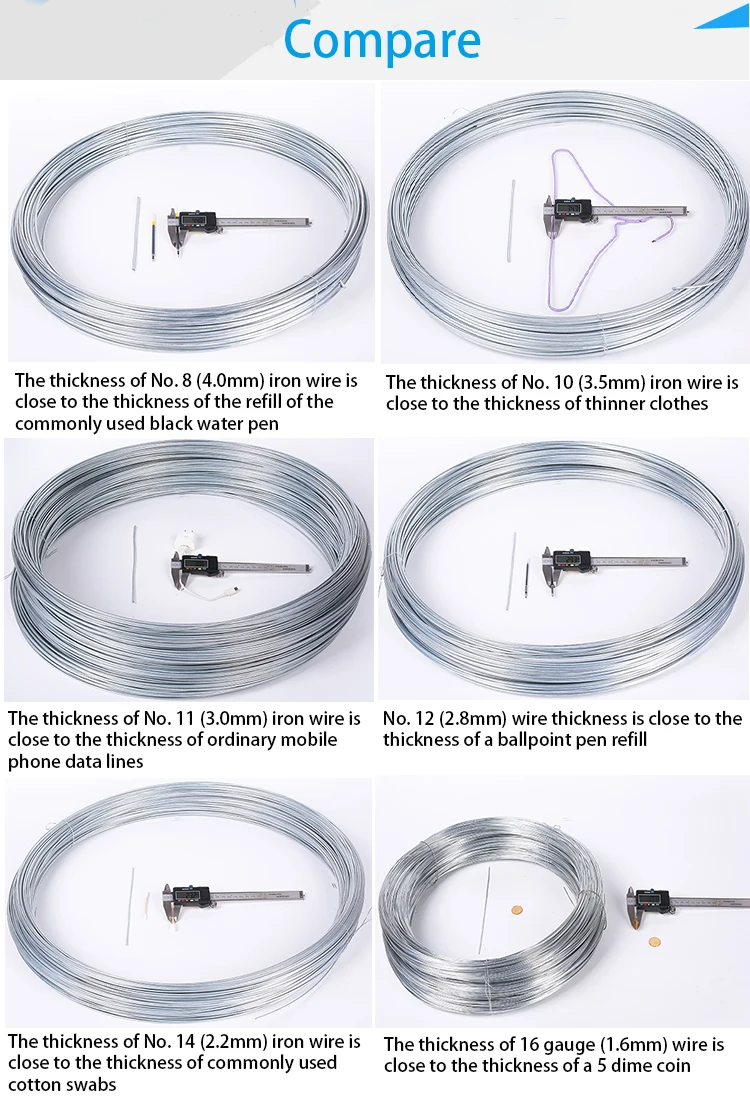 Compare

The thickness of No. 8 (4.0mm) iron wire is close to the thickness of the refill of the commonly used black water pen

The thickness of No. 10 (3.5mm) iron wire is close to the thickness of thinner clothes

The thickness of No. 11 (3.0mm) iron wire is close to the thickness of ordinary mobile phone data lines

No. 12 (2.8mm) wire thickness is close to the thickness of a ballpoint pen refill

The thickness of No. 14 (2.2mm) iron wire is close to the thickness of commonly used cotton swabs

The thickness of 16 gauge (1.6mm) wire is close to the thickness of a 5 dime coin