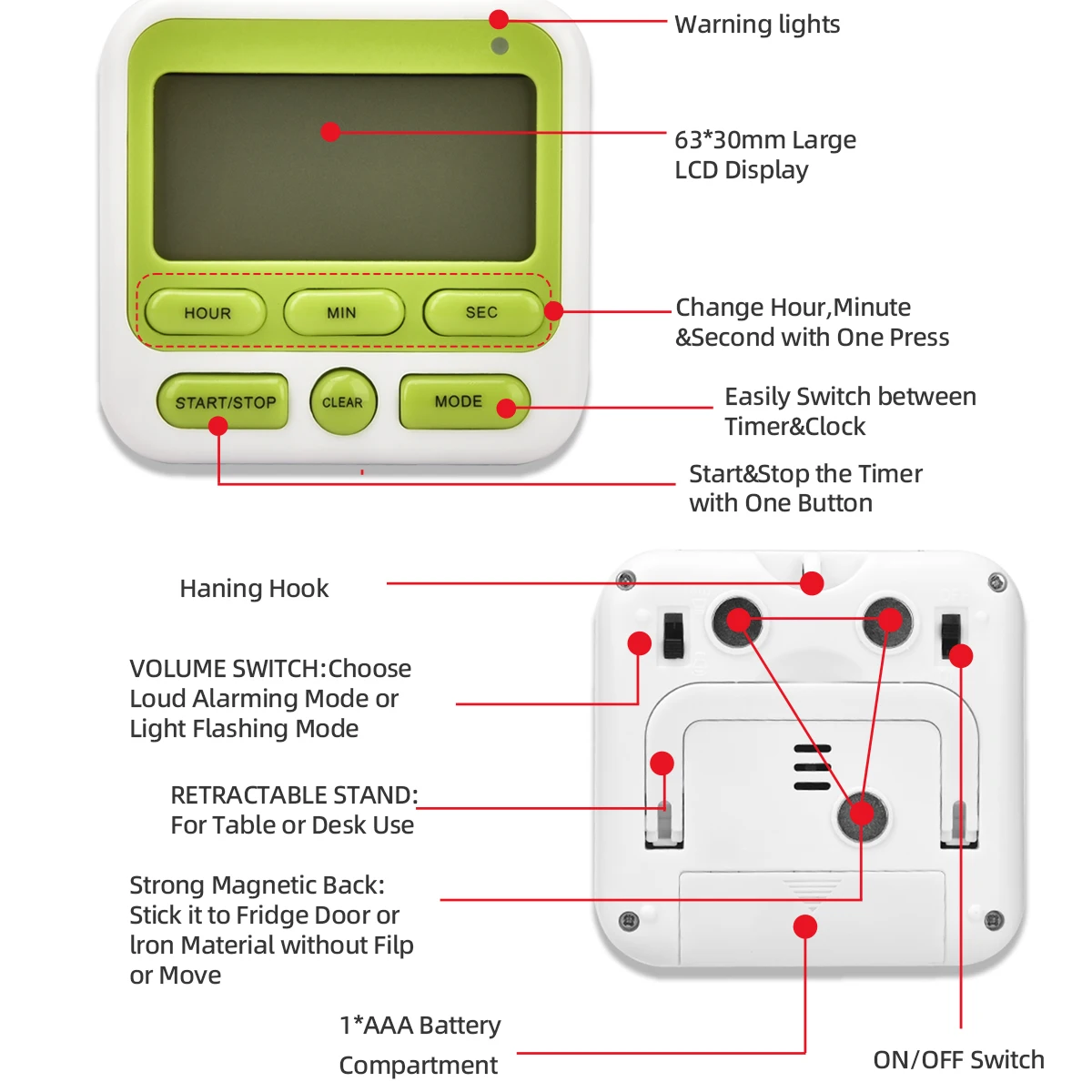 Warning lights

63*30mm Large LCD Display

HOUR MIN SEC

Change Hour,Minute &Second with One Press

START/STOP CLEAR MODE

Easily Switch between Timer&Clock

Start&Stop the Timer with One Button

Haning Hook

VOLUME SWITCH:Choose Loud Alarming Mode or Light Flashing Mode

RETRACTABLE STAND: For Table or Desk Use

Strong Magnetic Back: Stick it to Fridge Door or Iron Material without Filp or Move

1*AAA Battery Compartment

ON/OFF Switch