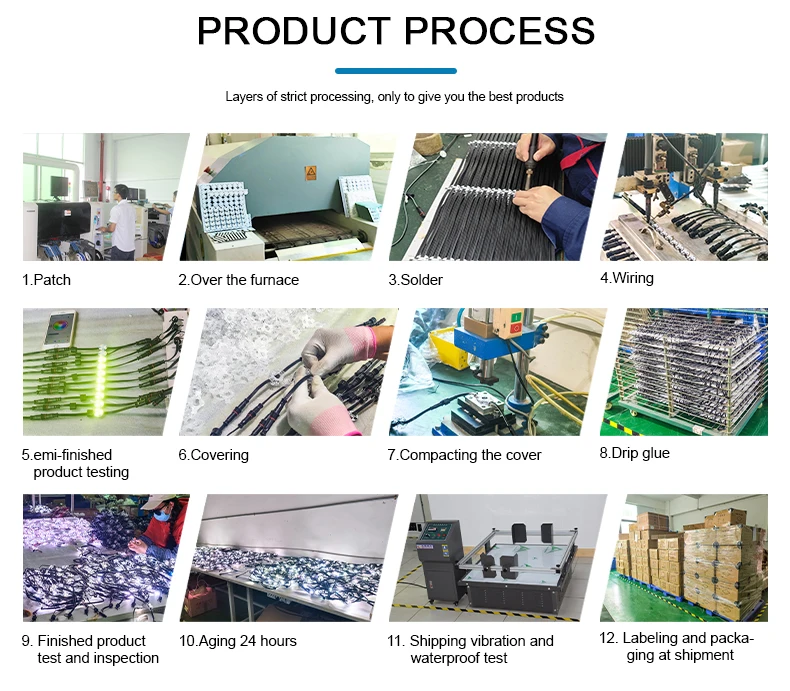 PRODUCT PROCESS

Layers of strict processing, only to give you the best products

1.Patch

2.Over the furnace

3.Solder

4.Wiring

5.emi-finished product testing

6.Covering

7.Compacting the cover

8.Drip glue

9. Finished product test and inspection

10.Aging 24 hours

11. Shipping vibration and waterproof test

12. Labeling and packaging at shipment