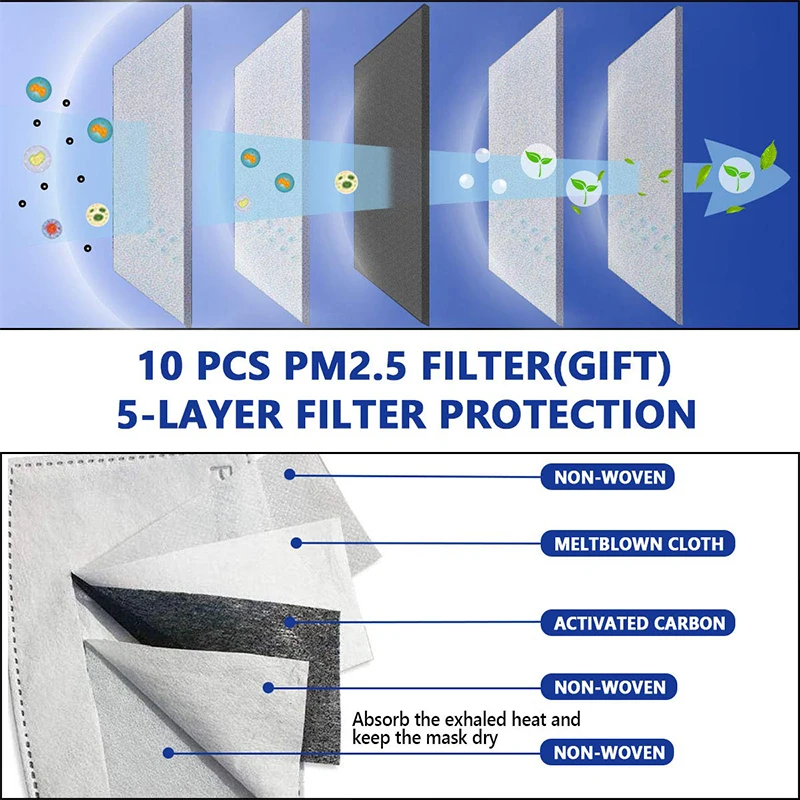 10 PCS PM2.5 FILTER(GIFT)
5-LAYER FILTER PROTECTION

NON-WOVEN

MELTBLOWN CLOTH

ACTIVATED CARBON

NON-WOVEN

Absorb the exhaled heat and keep the mask dry

NON-WOVEN