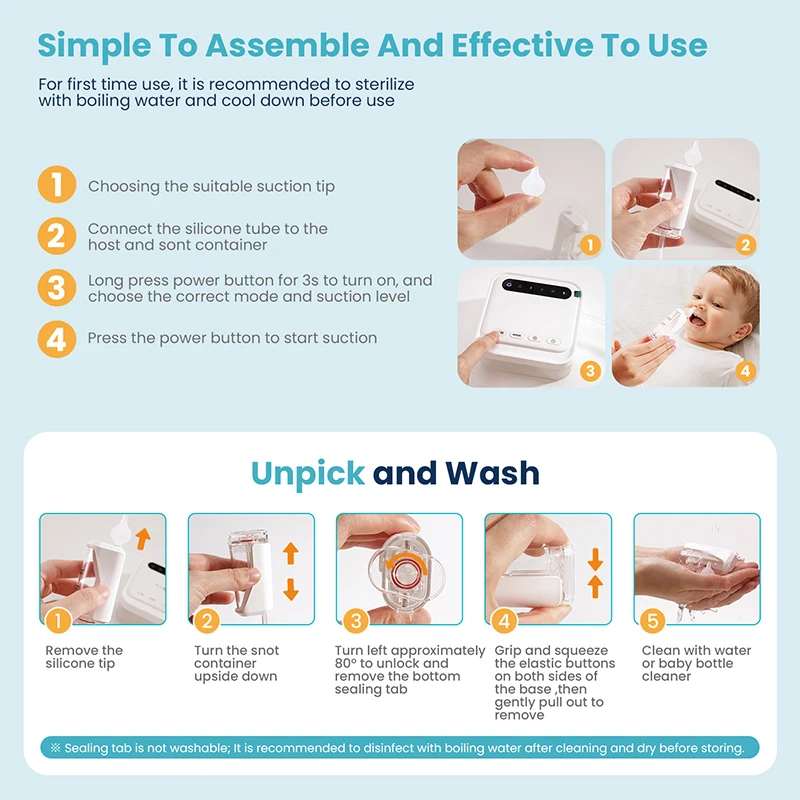 Simple To Assemble And Effective To Use

For first time use, it is recommended to sterilize with boiling water and cool down before use

1 Choosing the suitable suction tip

2 Connect the silicone tube to the host and sont container

3 Long press power button for 3s to turn on, and choose the correct mode and suction level

4 Press the power button to start suction

1 2 3 4

Unpick and Wash

1 Remove the silicone tip

2 Turn the snot container upside down

3 Turn left approximately 80° to unlock and remove the bottom sealing tab

4 Grip and squeeze the elastic buttons on both sides of the base ,then gently pull out to remove

5 Clean with water or baby bottle cleaner

※ Sealing tab is not washable; It is recommended to disinfect with boiling water after cleaning and dry before storing.