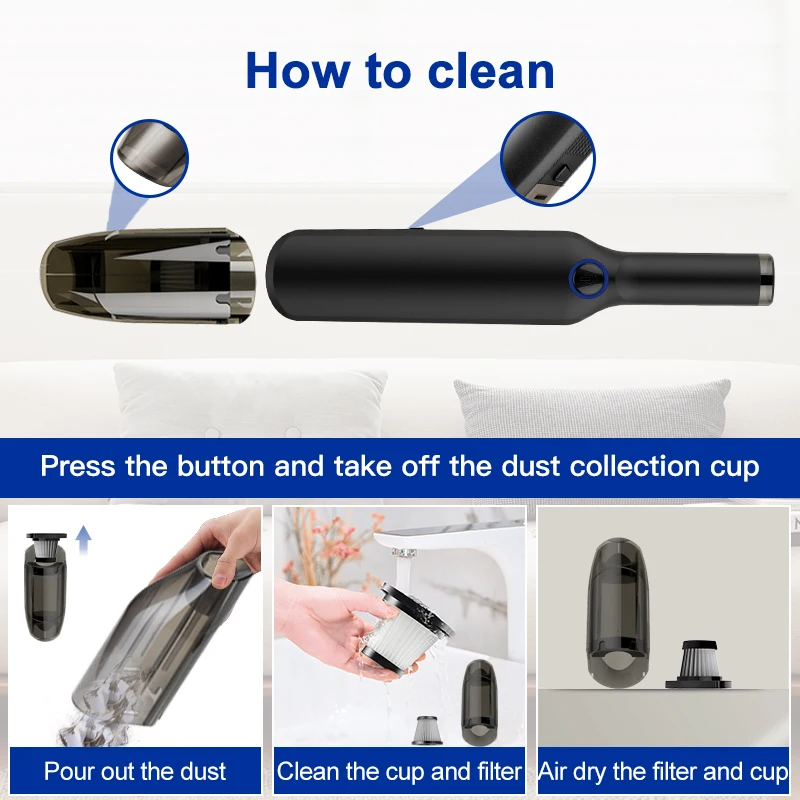 How to clean

Press the button and take off the dust collection cup

Pour out the dust

Clean the cup and filter

Air dry the filter and cup