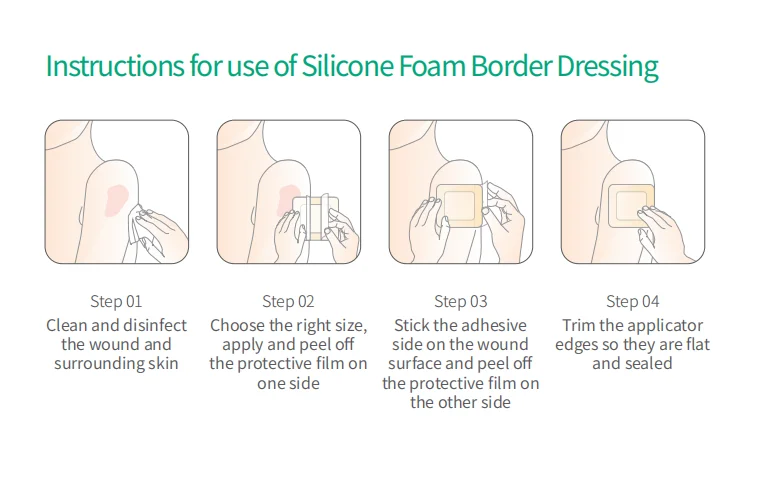 Instructions for use of Silicone Foam Border Dressing

Step 01
Clean and disinfect the wound and surrounding skin

Step 02
Choose the right size, apply and peel off the protective film on one side

Step 03
Stick the adhesive side on the wound surface and peel off the protective film on the other side

Step 04
Trim the applicator edges so they are flat and sealed