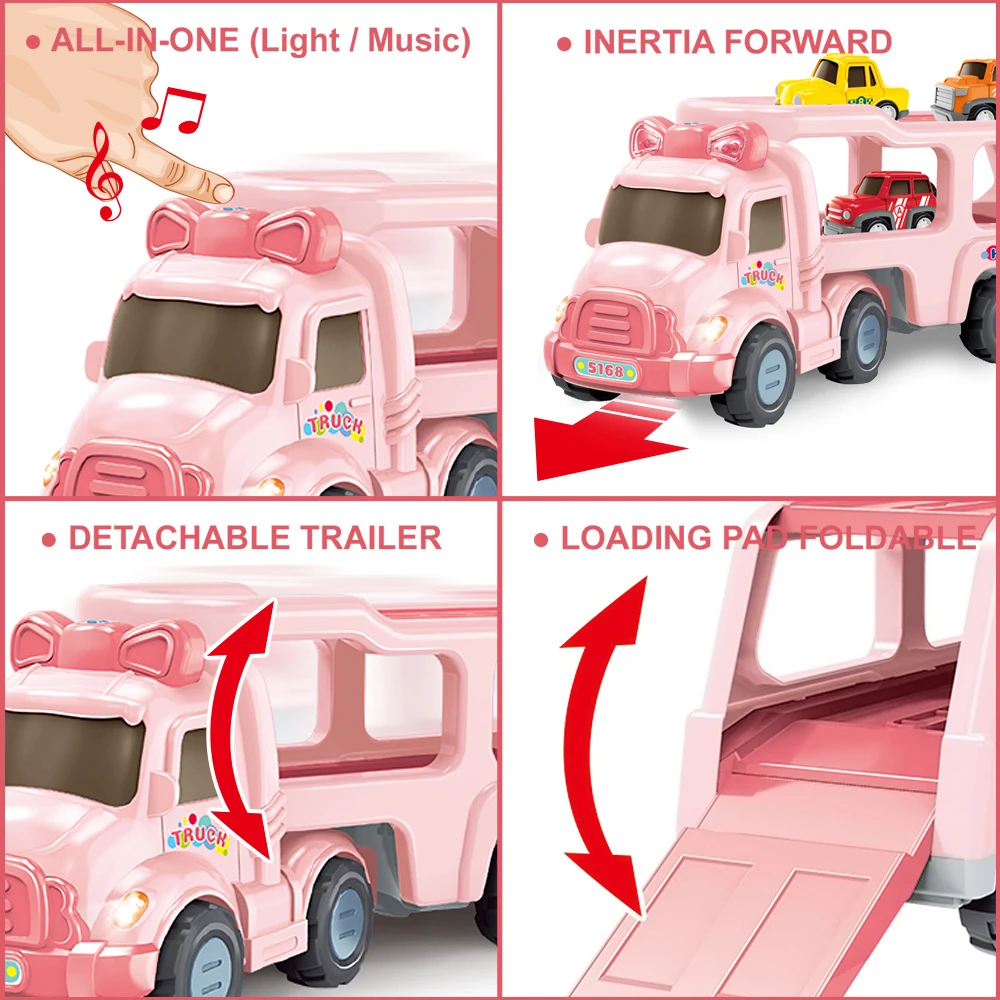 ● ALL-IN-ONE (Light / Music)

TRUCK

● INERTIA FORWARD

TRUCK

5168

● DETACHABLE TRAILER

TRUCK

● LOADING PAD FOLDABLE