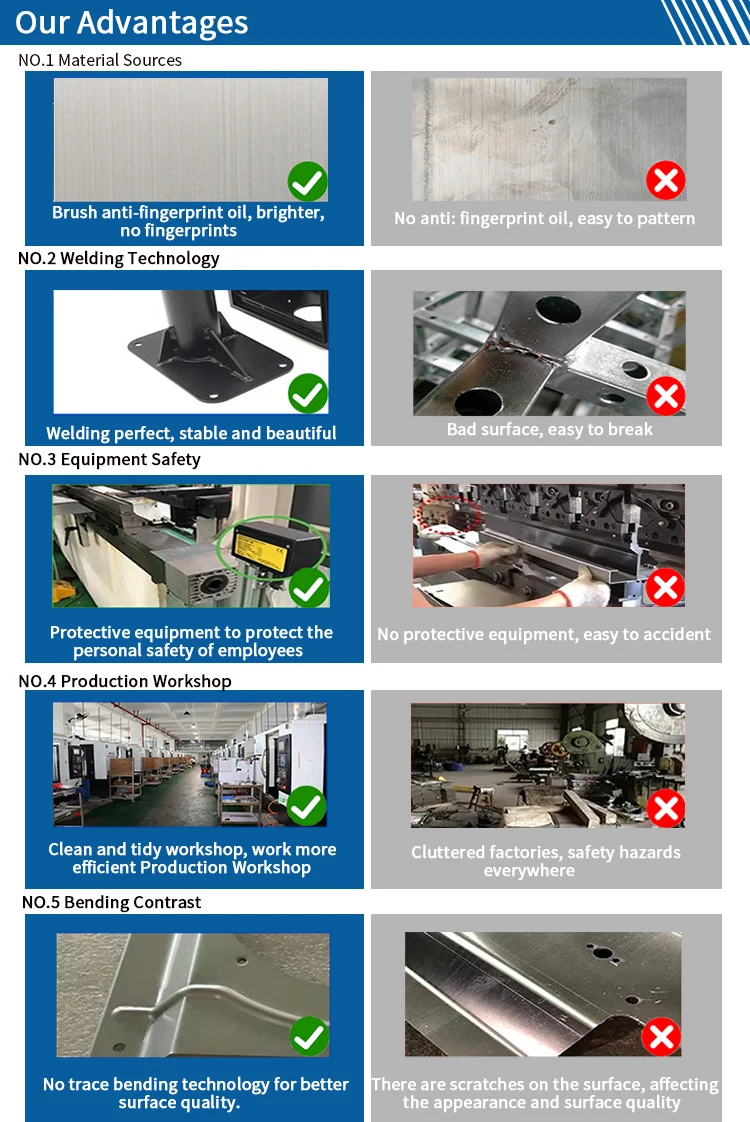 Our Advantages

NO.1 Material Sources

Brush anti-fingerprint oil, brighter, no fingerprints

No anti: fingerprint oil, easy to pattern

NO.2 Welding Technology

Welding perfect, stable and beautiful

Bad surface, easy to break

NO.3 Equipment Safety

Protective equipment to protect the personal safety of employees

No protective equipment, easy to accident

NO.4 Production Workshop

Clean and tidy workshop, work more efficient Production Workshop

Cluttered factories, safety hazards everywhere

NO.5 Bending Contrast

No trace bending technology for better surface quality.

There are scratches on the surface, affecting the appearance and surface quality