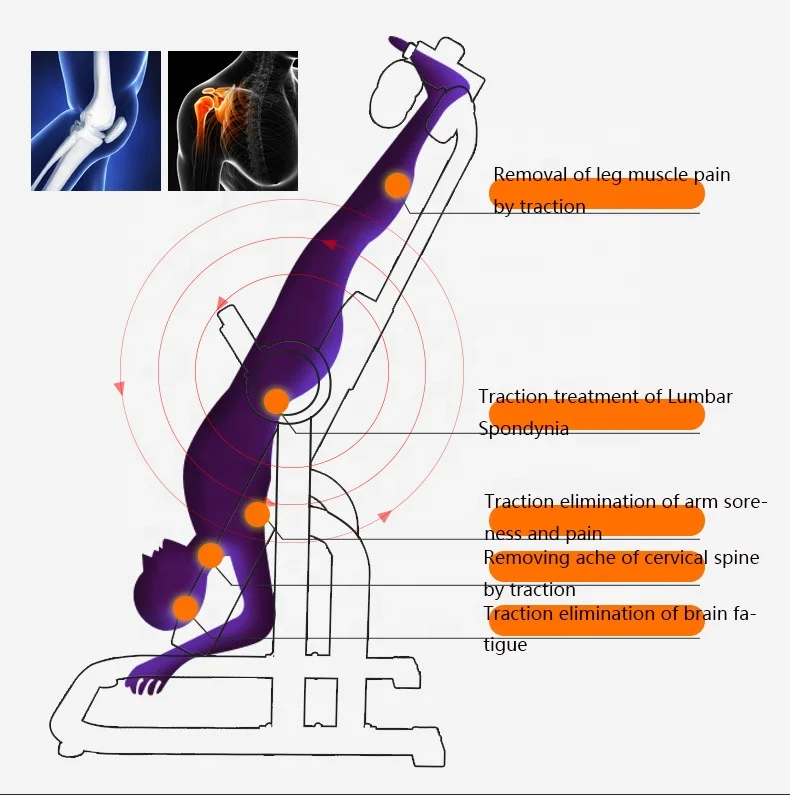 Removal of leg muscle pain by traction

Traction treatment of Lumbar Spondynia

Traction elimination of arm soreness and pain

Removing ache of cervical spine by traction

Traction elimination of brain fatigue