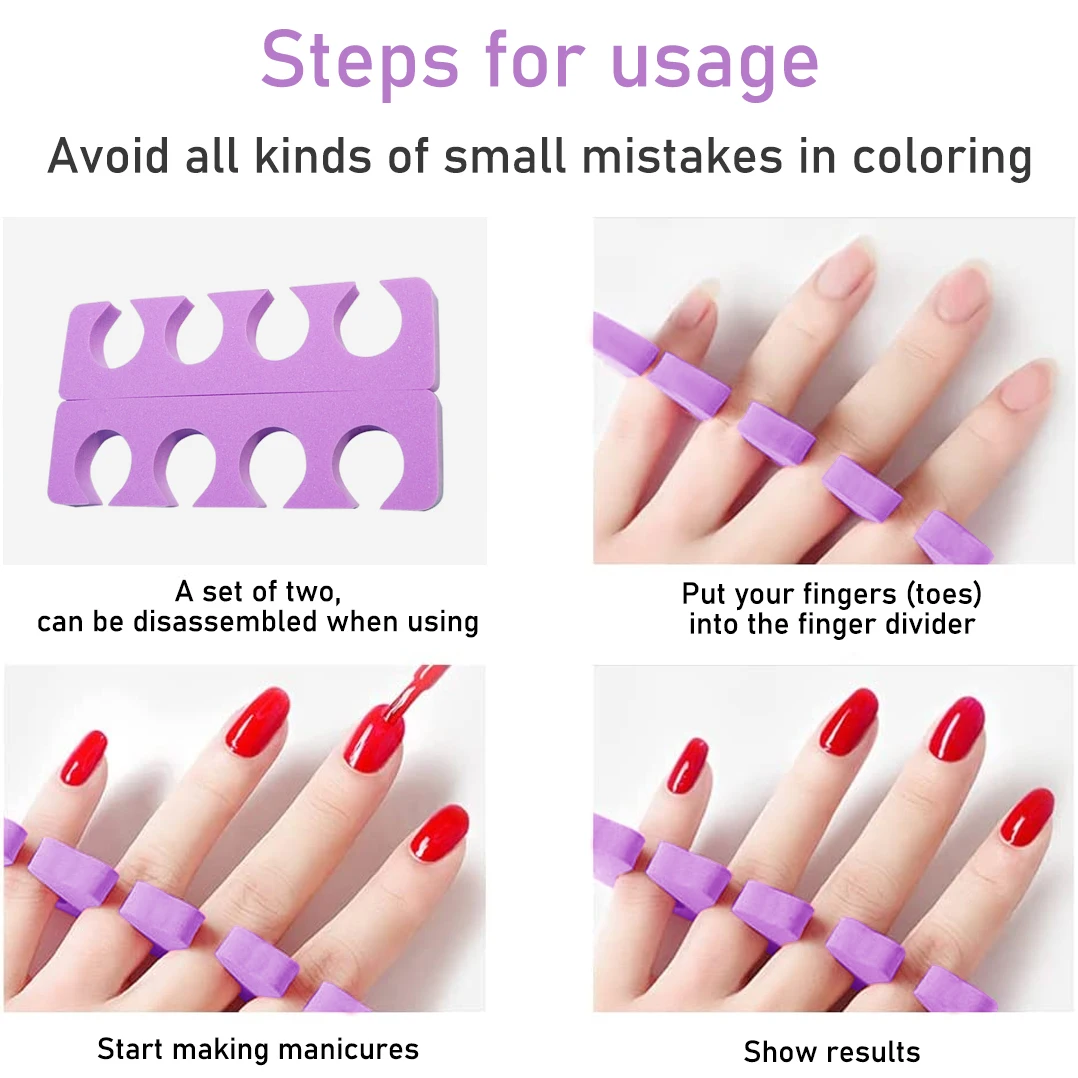 Steps for usage

Avoid all kinds of small mistakes in coloring

A set of two,
can be disassembled when using

Put your fingers (toes)
into the finger divider

Start making manicures

Show results