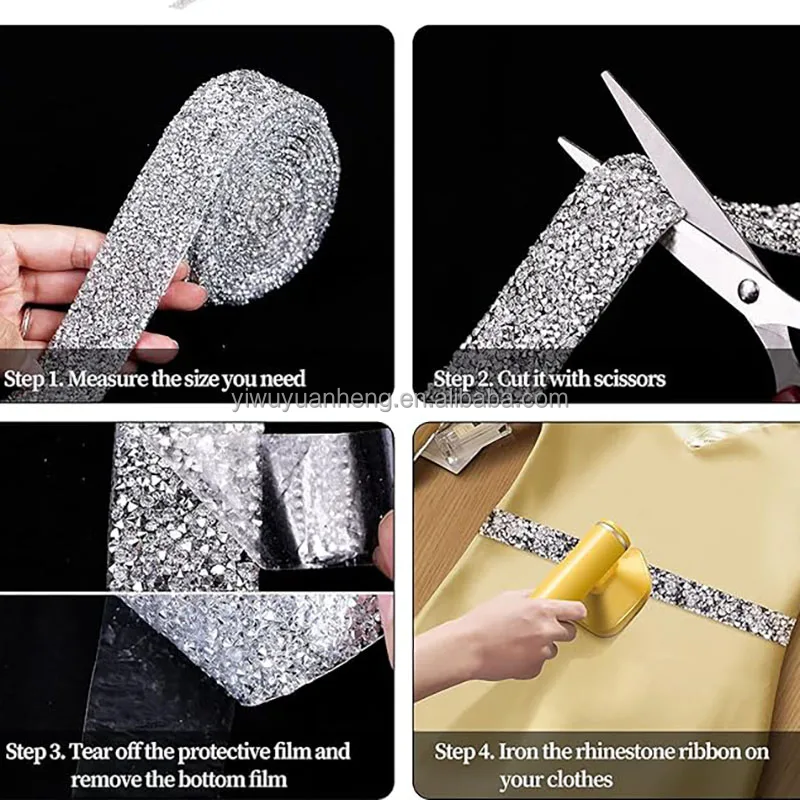 Step 1. Measure the size you need

Step 2. Cut it with scissors

yiwuyuanheng.en.alibaba.com

Step 3. Tear off the protective film and remove the bottom film

Step 4. Iron the rhinestone ribbon on your clothes