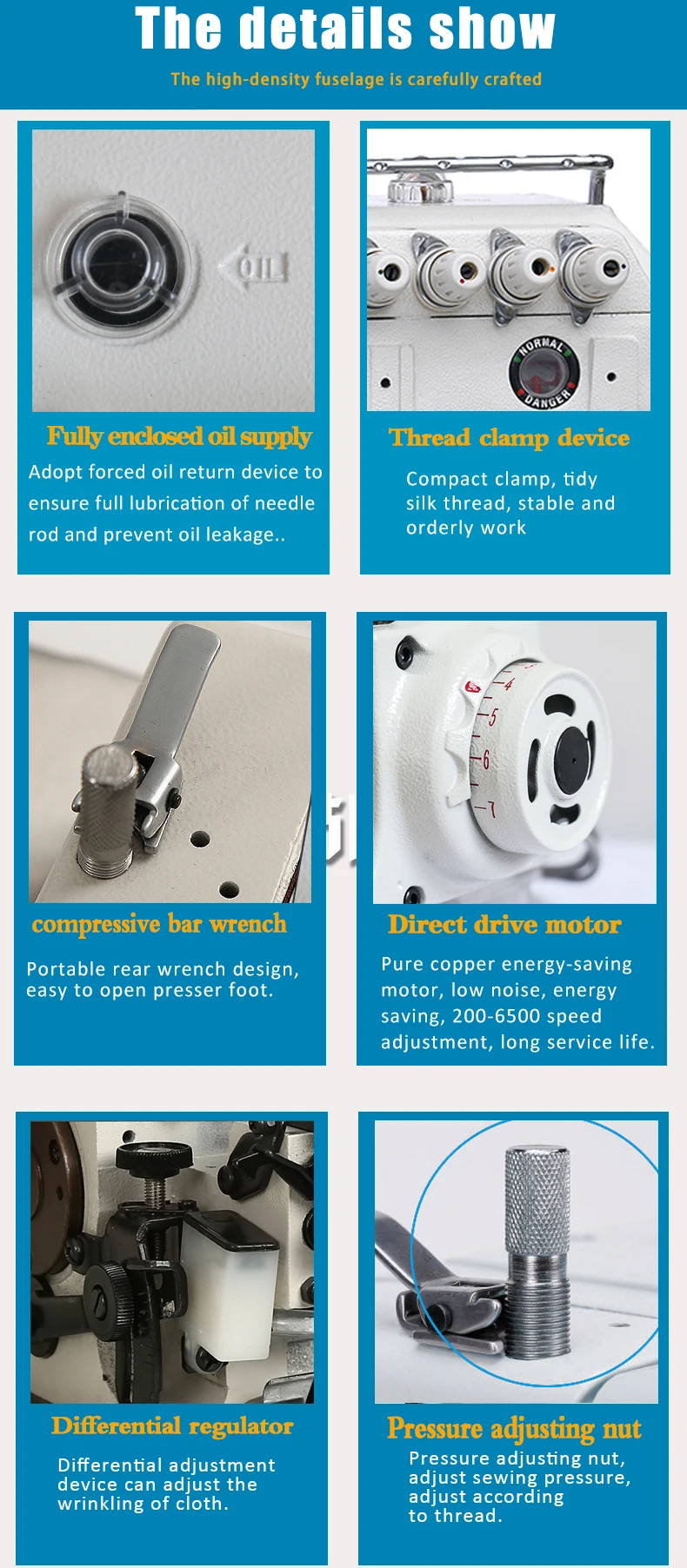 The details show

The high-density fuselage is carefully crafted

OIL

Fully enclosed oil supply

Adopt forced oil return device to ensure full lubrication of needle rod and prevent oil leakage..

NORMAL
DANGER

Thread clamp device

Compact clamp, tidy silk thread, stable and orderly work

compressive bar wrench

Portable rear wrench design, easy to open presser foot.

4
5
6
7

Direct drive motor

Pure copper energy-saving motor, low noise, energy saving, 200-6500 speed adjustment, long service life.

Differential regulator

Differential adjustment device can adjust the wrinkling of cloth.

Pressure adjusting nut

Pressure adjusting nut, adjust sewing pressure, adjust according to thread.