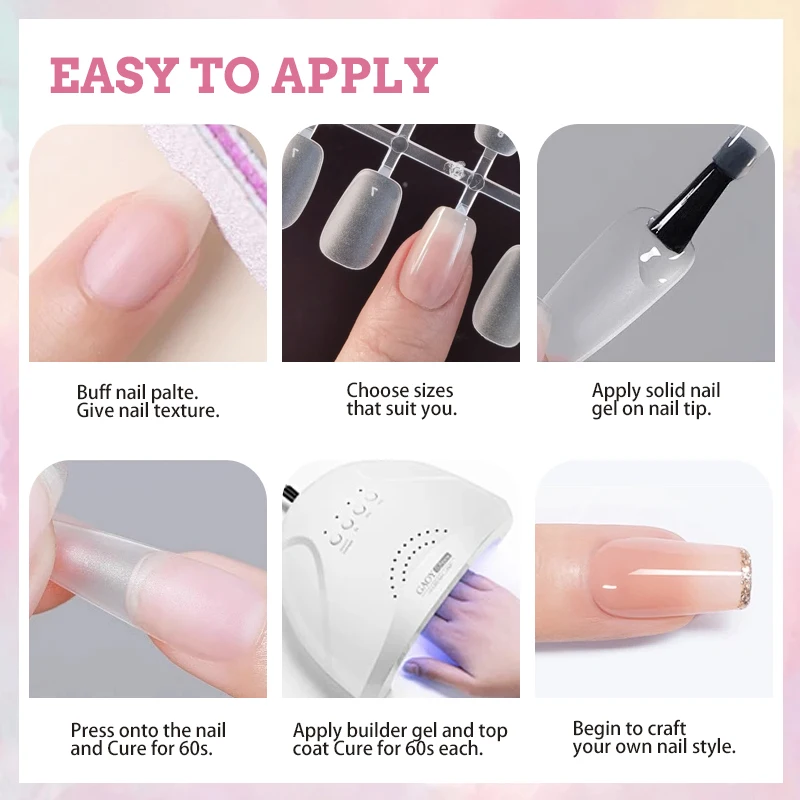 EASY TO APPLY

Buff nail palte. Give nail texture.

Choose sizes that suit you.

Apply solid nail gel on nail tip.

GAOY

Press onto the nail and Cure for 60s.

Apply builder gel and top coat Cure for 60s each.

Begin to craft your own nail style.