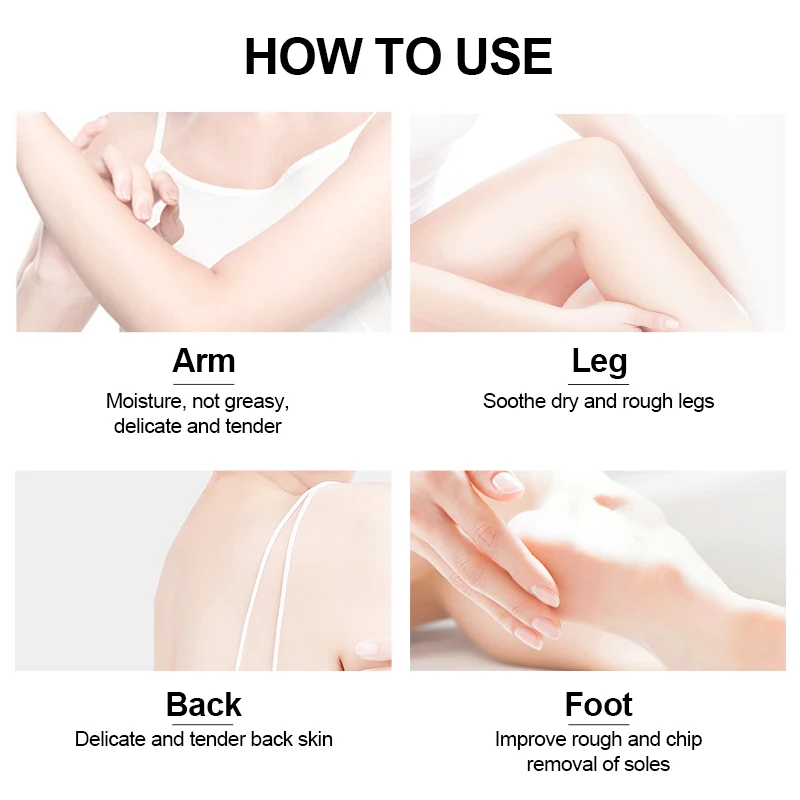 HOW TO USE

Arm
Moisture, not greasy, delicate and tender

Leg
Soothe dry and rough legs

Back
Delicate and tender back skin

Foot
Improve rough and chip removal of soles