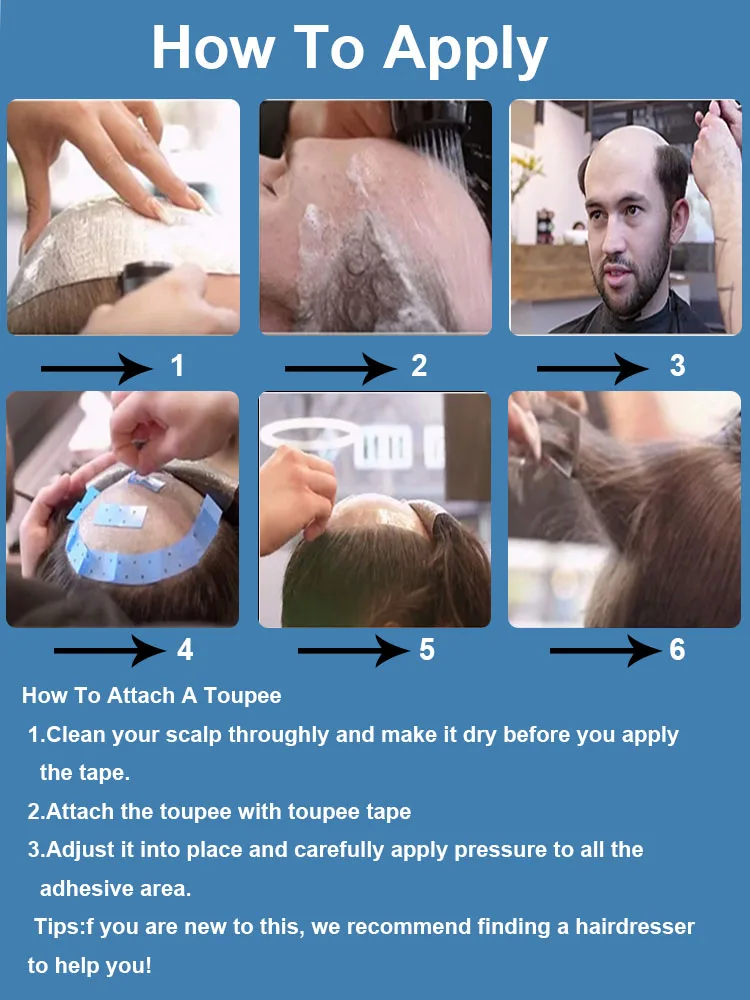 How To Apply

1

2

3

4

5

6

How To Attach A Toupee

1.Clean your scalp throughly and make it dry before you apply the tape.

2.Attach the toupee with toupee tape

3.Adjust it into place and carefully apply pressure to all the adhesive area.

Tips:f you are new to this, we recommend finding a hairdresser to help you!