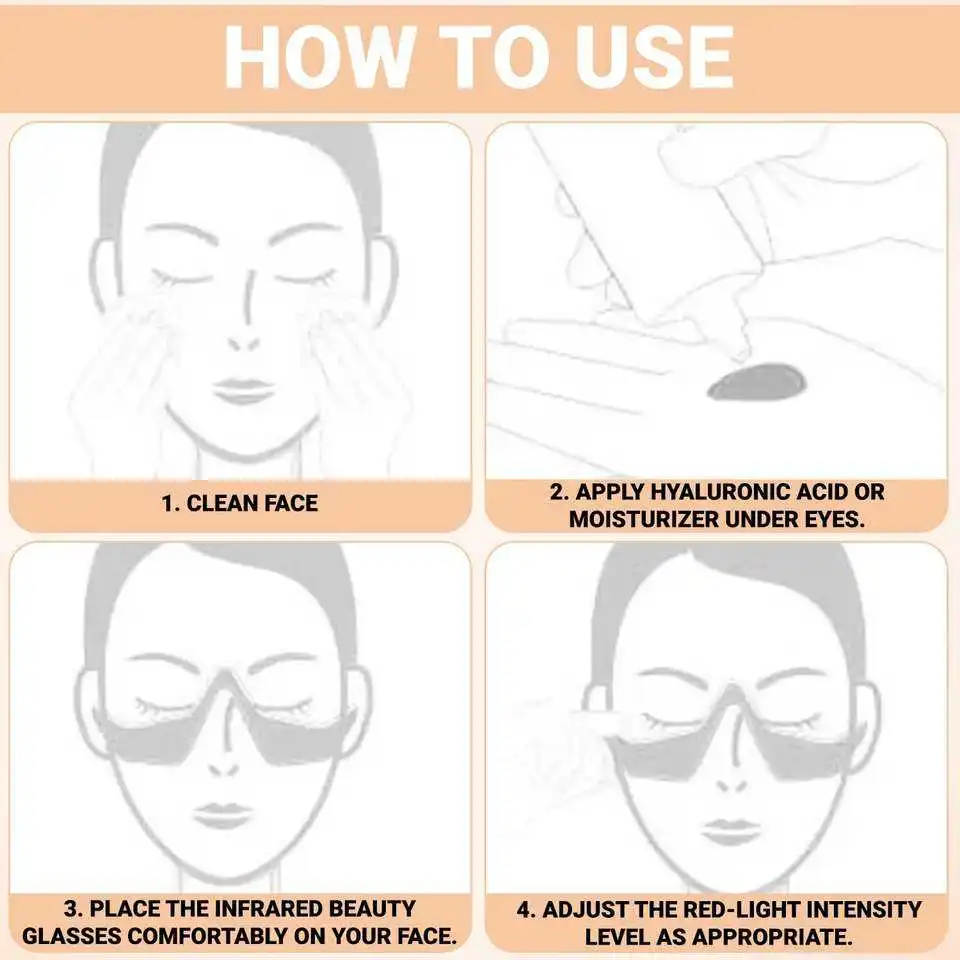 HOW TO USE

1. CLEAN FACE

2. APPLY HYALURONIC ACID OR MOISTURIZER UNDER EYES.

3. PLACE THE INFRARED BEAUTY GLASSES COMFORTABLY ON YOUR FACE.

4. ADJUST THE RED-LIGHT INTENSITY LEVEL AS APPROPRIATE.