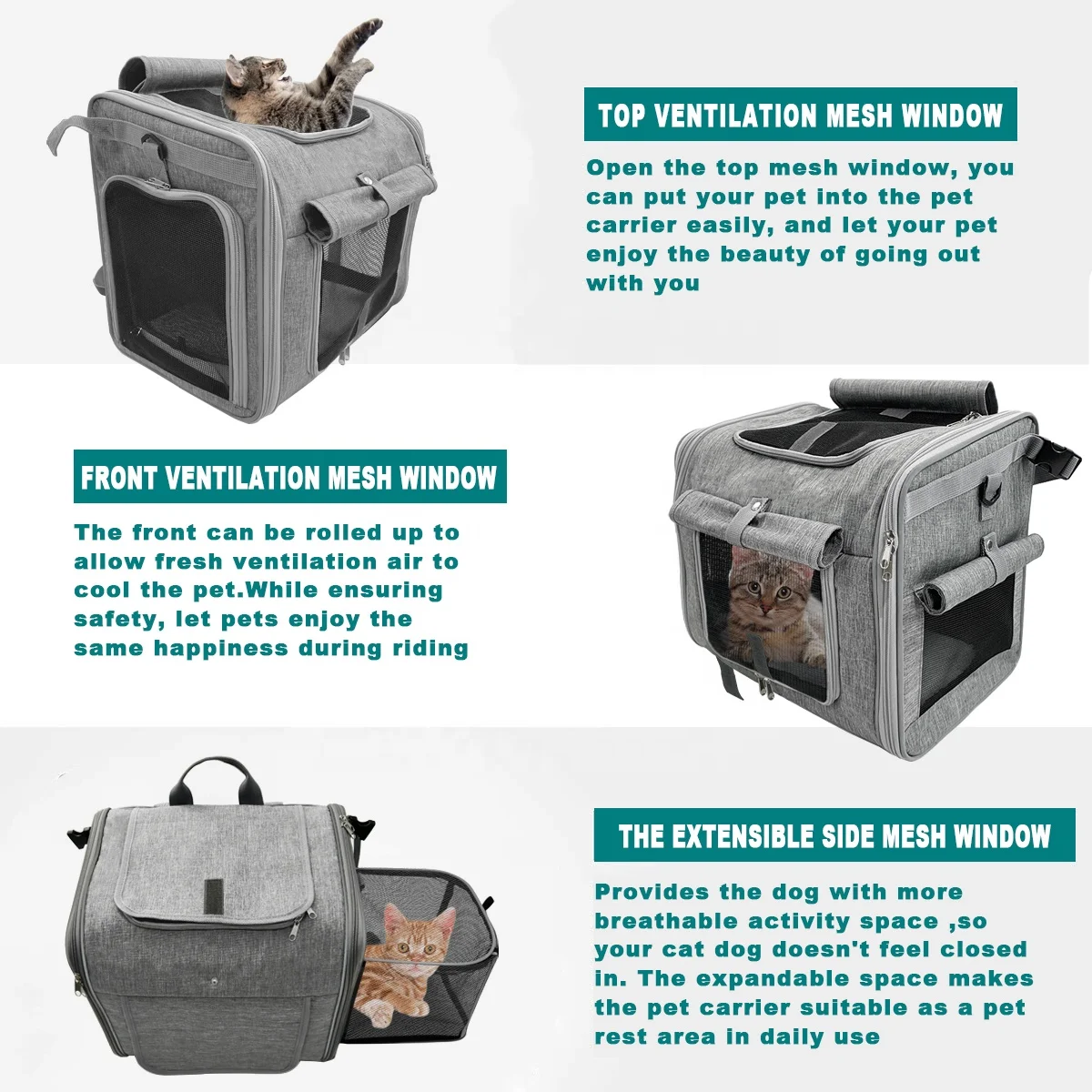 TOP VENTILATION MESH WINDOW

Open the top mesh window, you can put your pet into the pet carrier easily, and let your pet enjoy the beauty of going out with you

FRONT VENTILATION MESH WINDOW

The front can be rolled up to allow fresh ventilation air to cool the pet.While ensuring safety, let pets enjoy the same happiness during riding

THE EXTENSIBLE SIDE MESH WINDOW

Provides the dog with more breathable activity space ,so your cat dog doesn't feel closed in. The expandable space makes the pet carrier suitable as a pet rest area in daily use