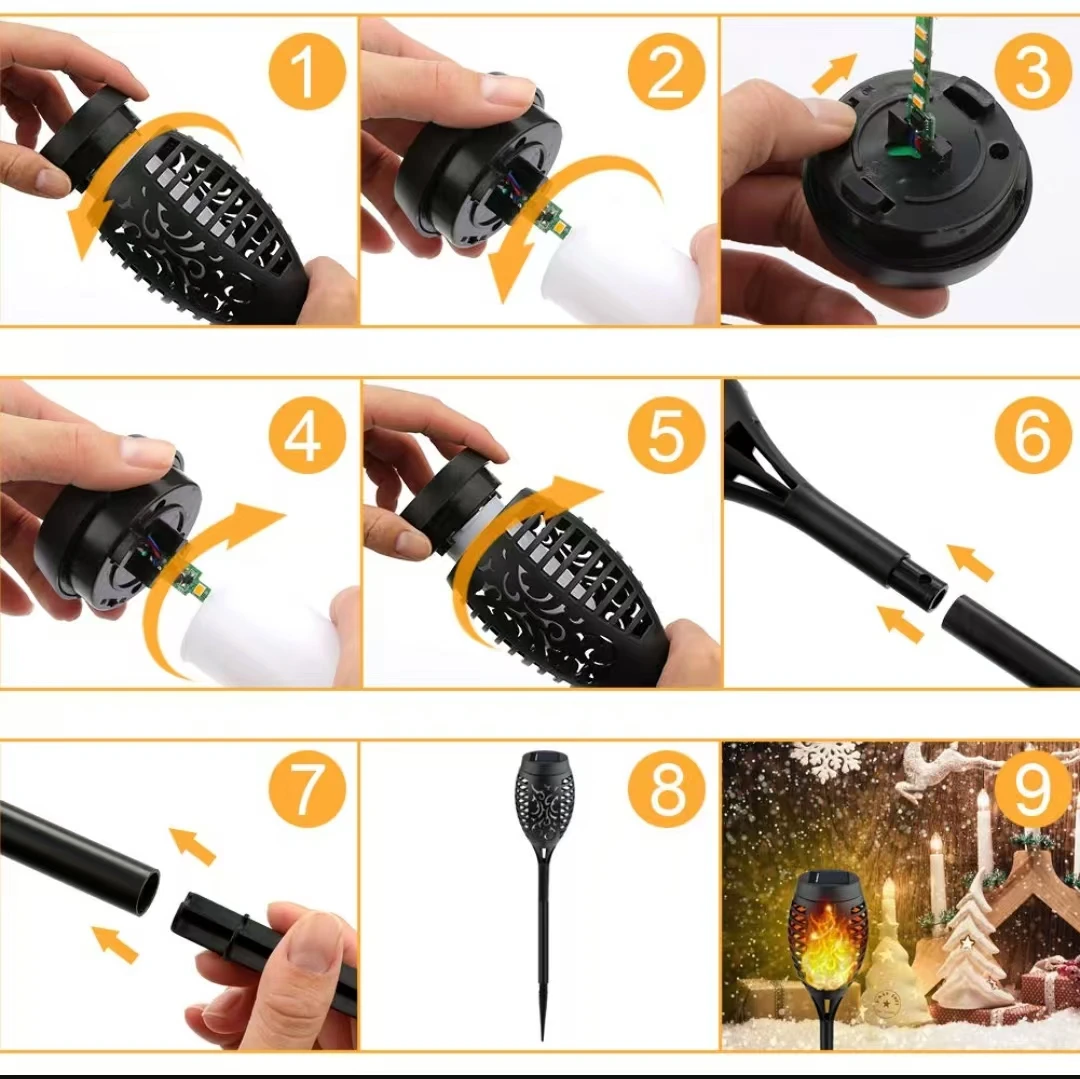 1
2
3
4
5
6
7
8
9